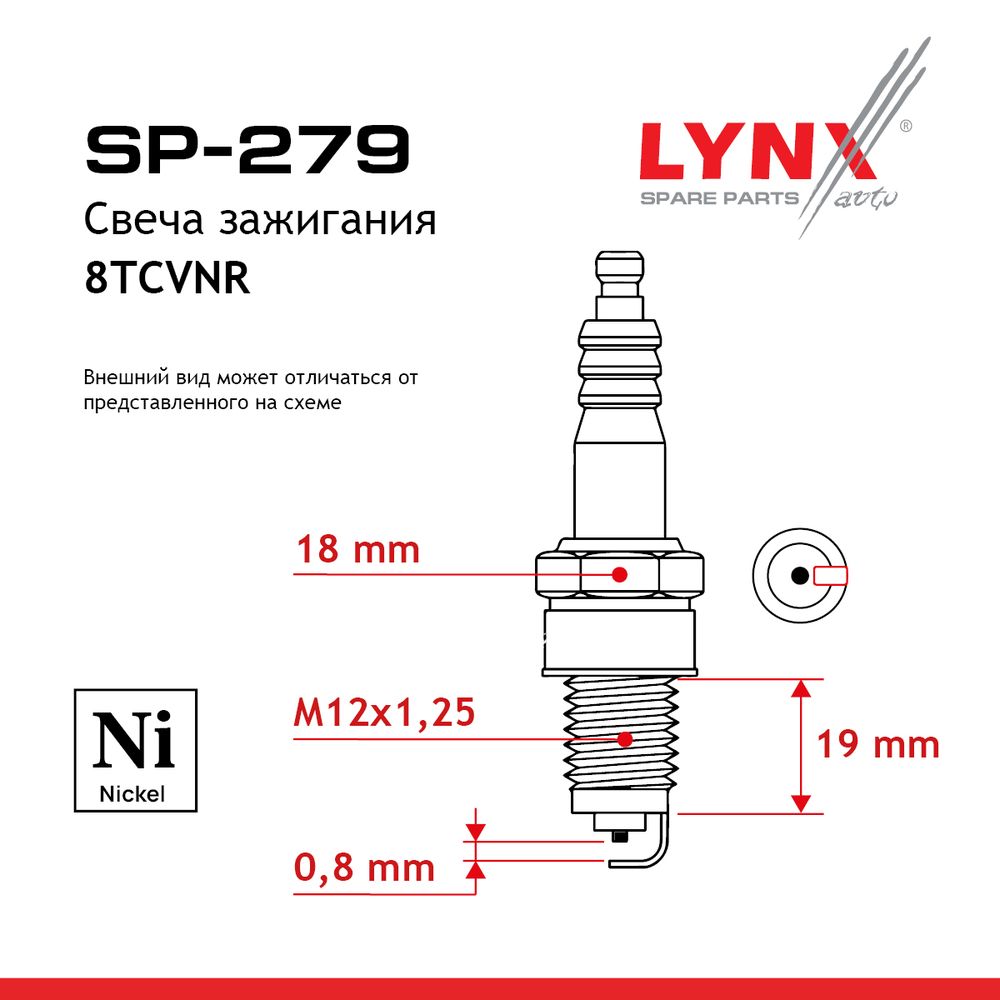 SP-279
Свеча зажигания
8TCVNR

LYNX®
SPARE PARTS auto

Внешний вид может отличаться от представленного на схеме

18 mm

M12x1,25

19 mm

0,8 mm

Ni
Nickel