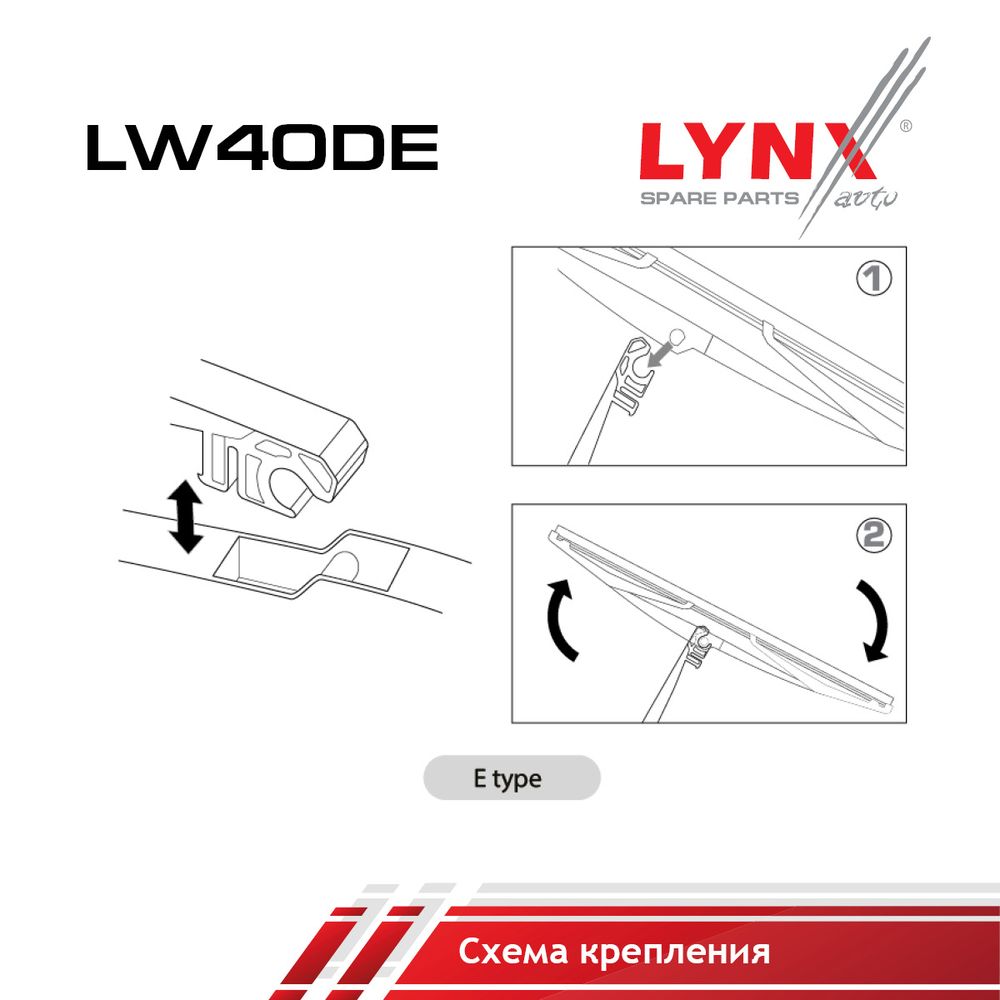 LW40DE

LYNX®
SPARE PARTS auto

①

②

E type

Схема крепления