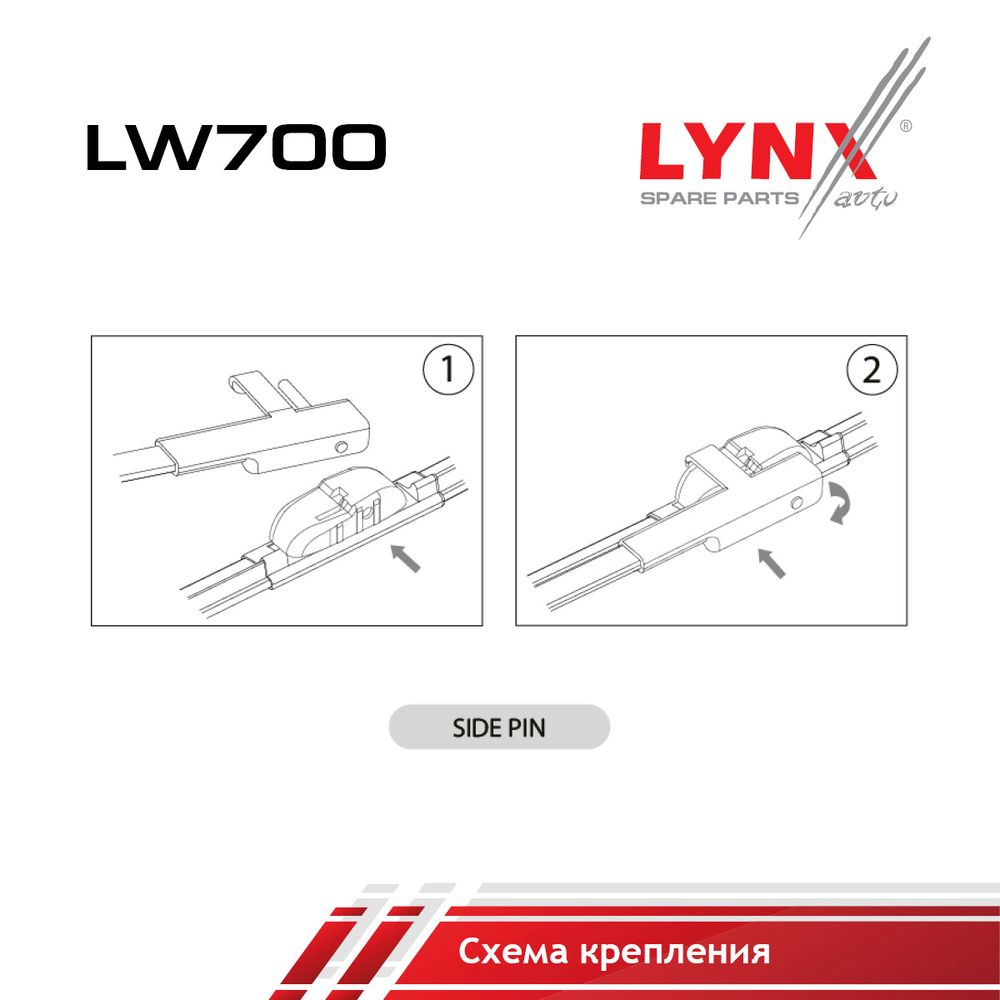 LW700

LYNX®
SPARE PARTS auto

1

2

SIDE PIN

Схема крепления