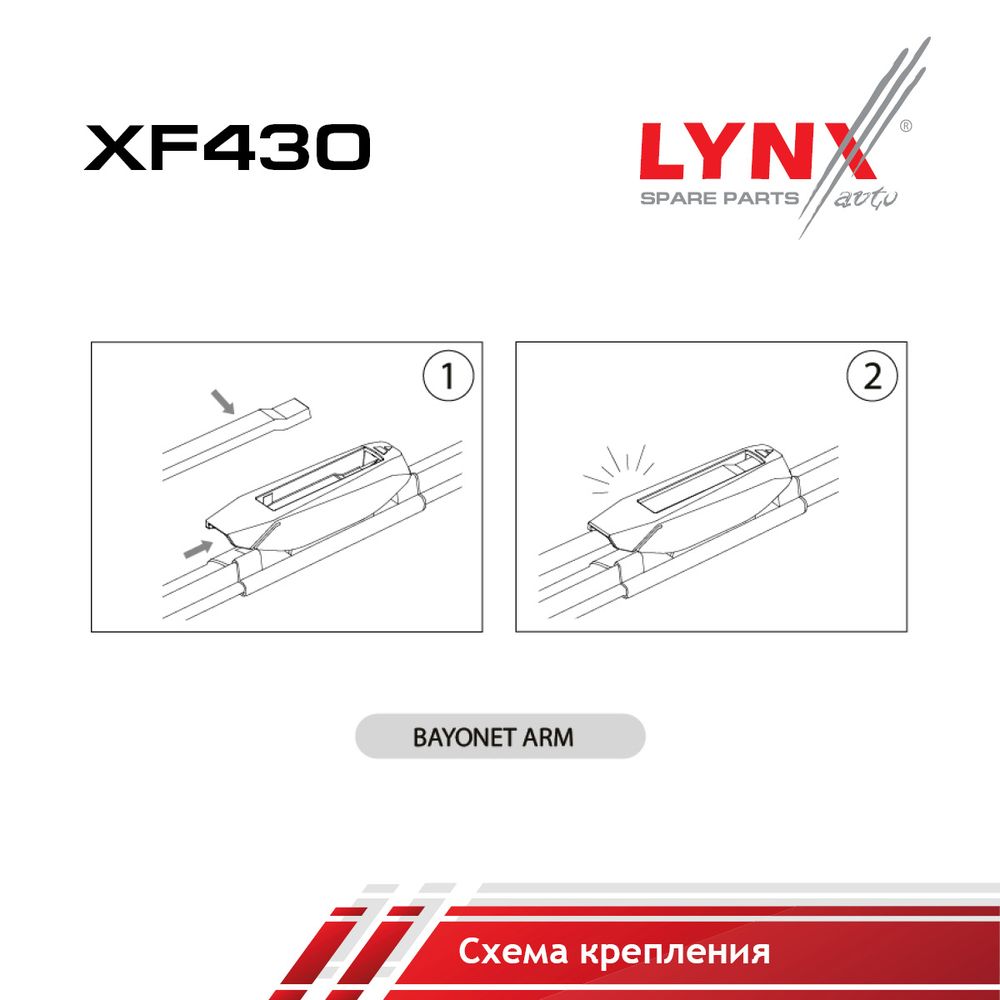 XF430

LYNX®
SPARE PARTS auto

1

2

BAYONET ARM

Схема крепления