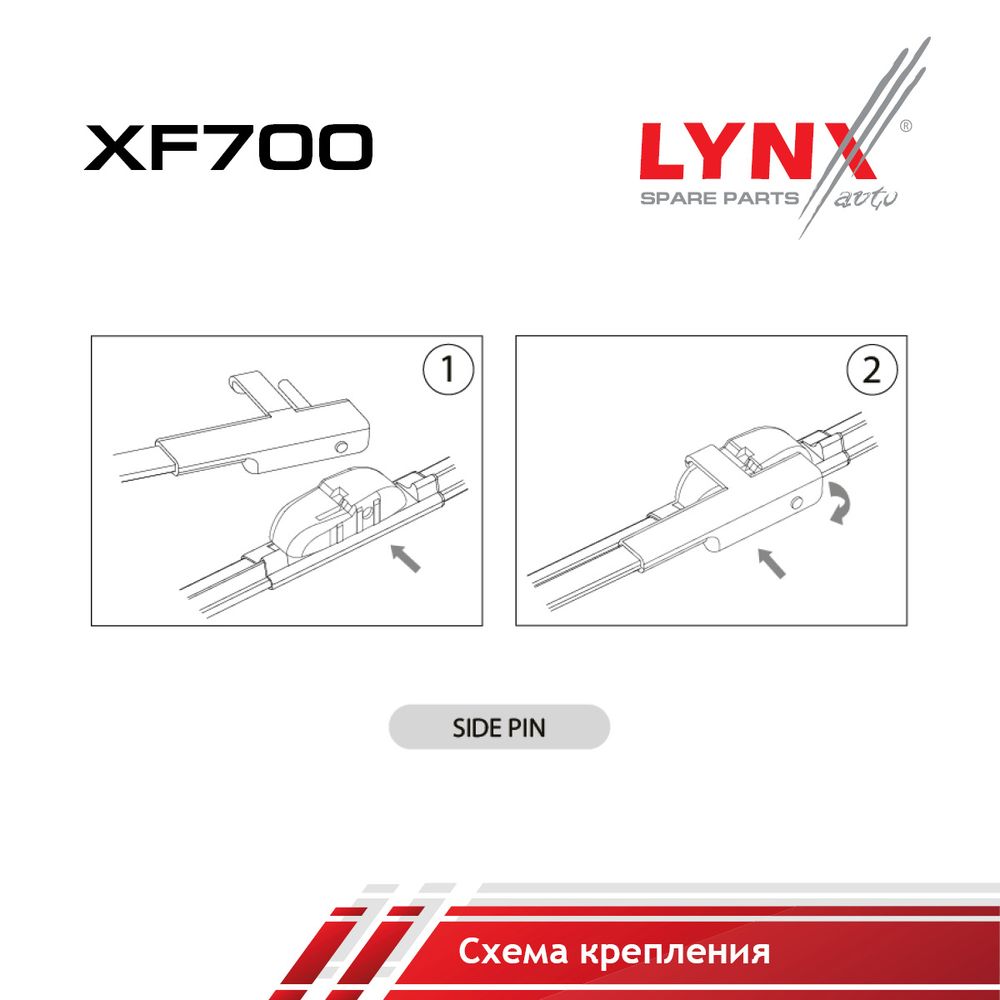 XF700

LYNX®
SPARE PARTS auto

1

2

SIDE PIN

Схема крепления