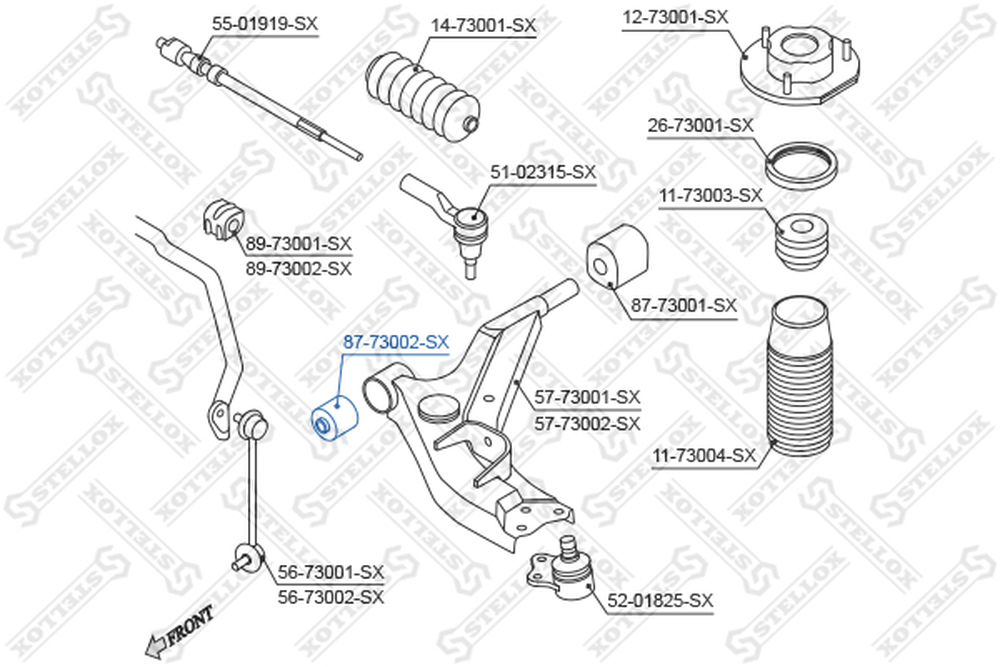 55-01919-SX
14-73001-SX
12-73001-SX
26-73001-SX
51-02315-SX
11-73003-SX
89-73001-SX
89-73002-SX
87-73001-SX
87-73002-SX
57-73001-SX
57-73002-SX
11-73004-SX
56-73001-SX
56-73002-SX
52-01825-SX
FRONT
STELLOX