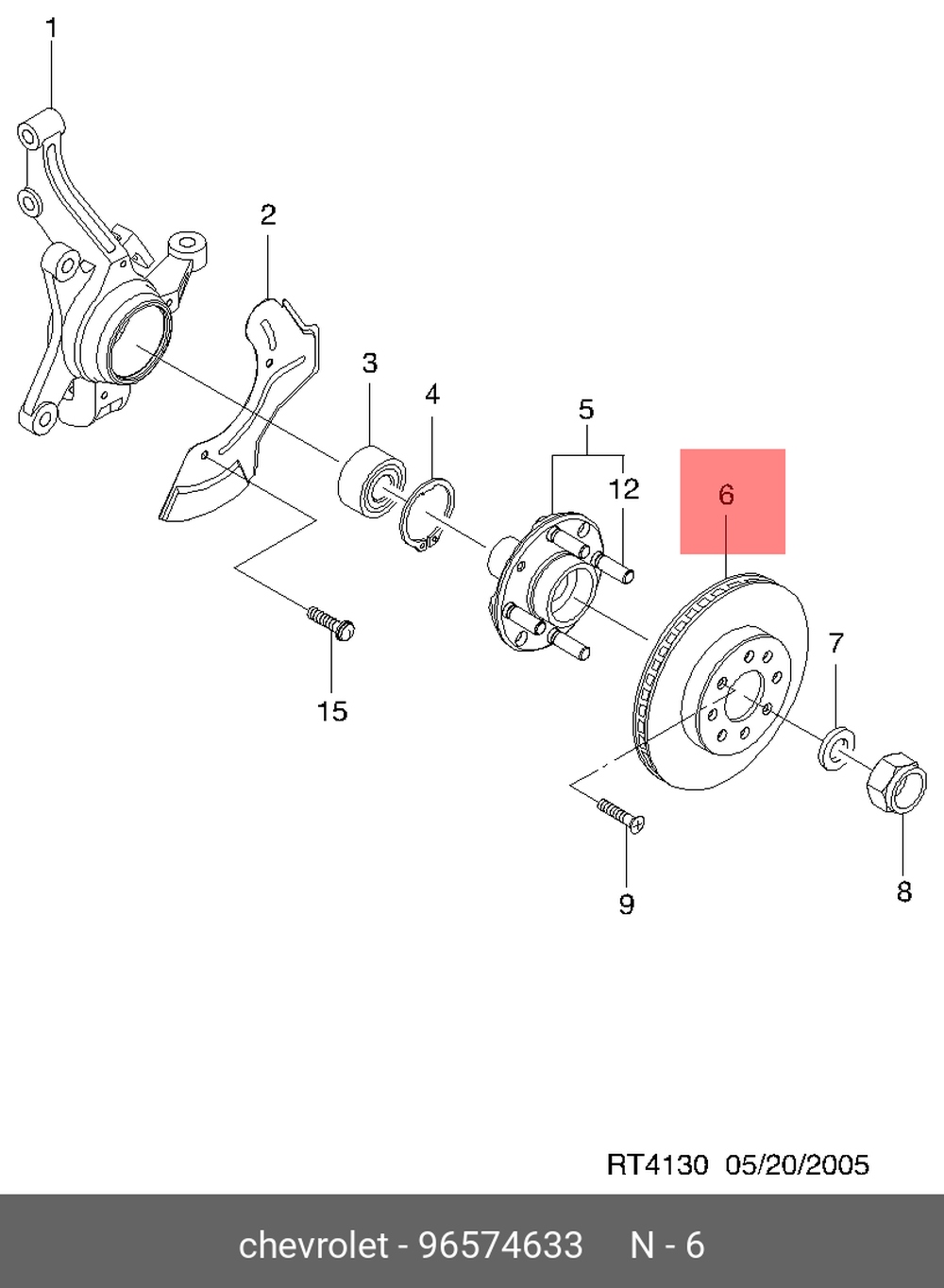 1
2
3
4
5
12
6
7
15
9
8

RT4130 05/20/2005

chevrolet - 96574633 N - 6