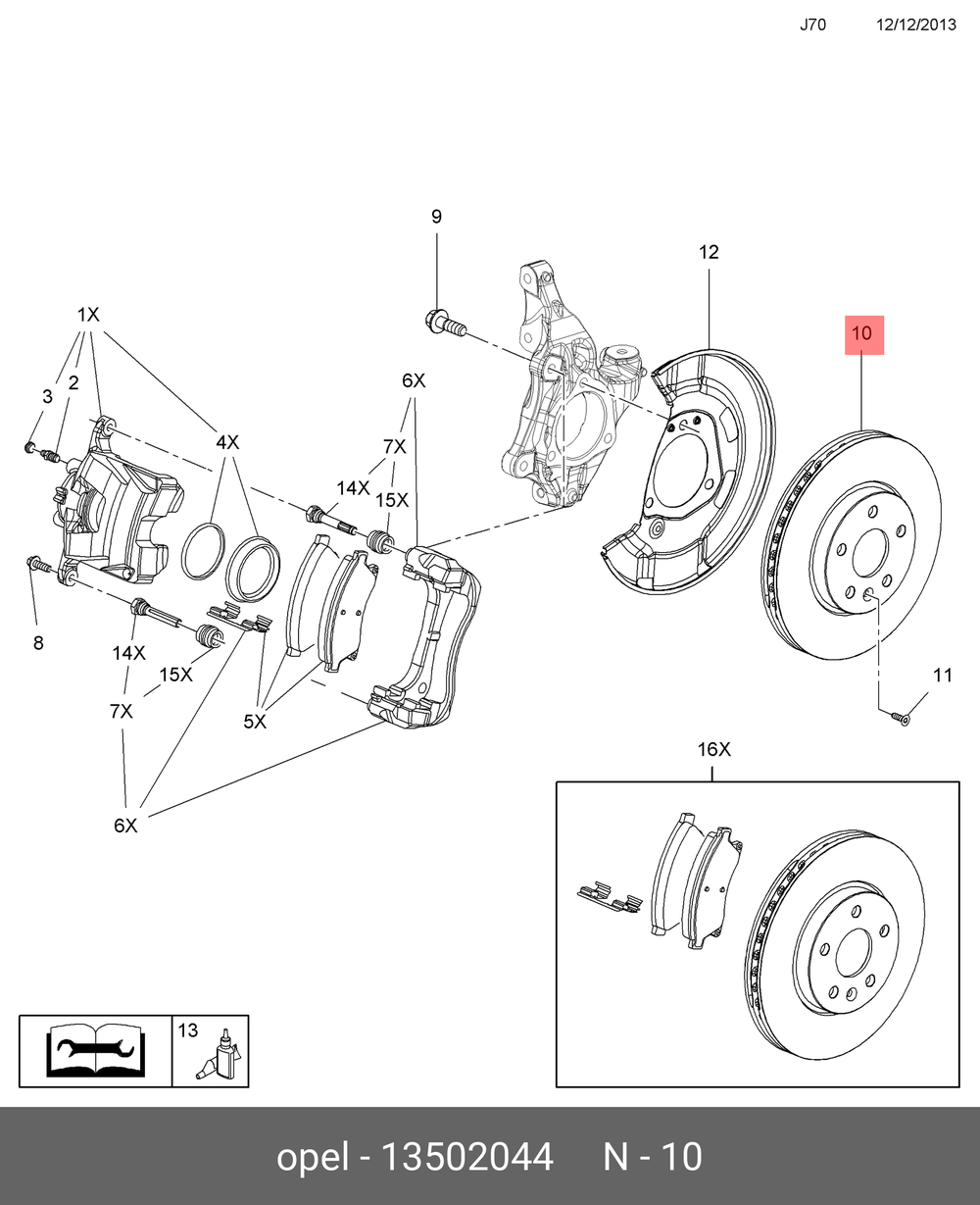 J70 12/12/2013

9

12

10

1X

6X

3

2

4X

7X

14X

15X

8

14X

15X

7X

5X

11

6X

16X

13

opel - 13502044 N - 10