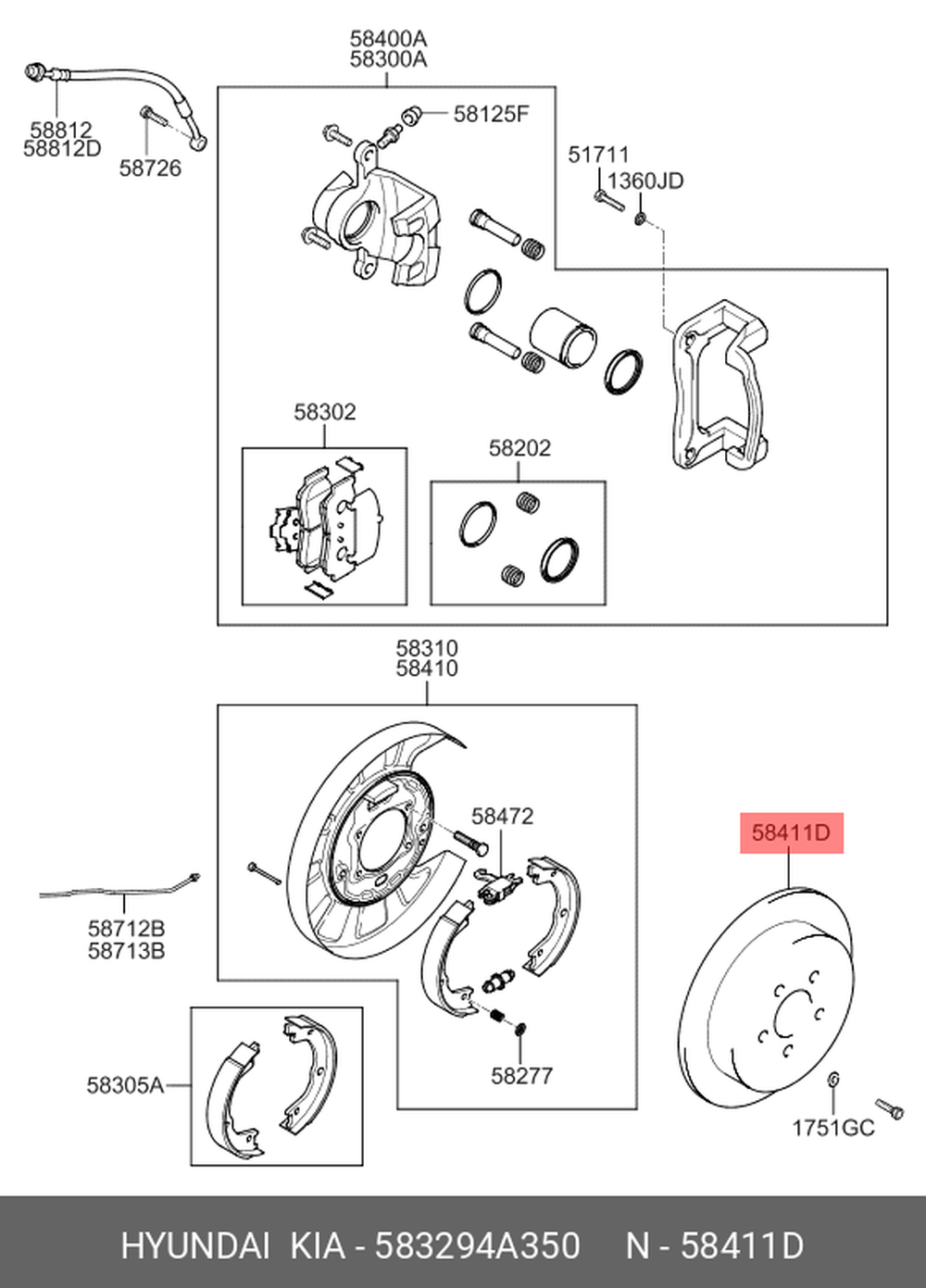 58400A
58300A

58812
58812D

58726

58125F

51711

1360JD

58302

58202

58310
58410

58472

58411D

58712B
58713B

58305A

58277

1751GC

HYUNDAI KIA - 583294A350 N - 58411D