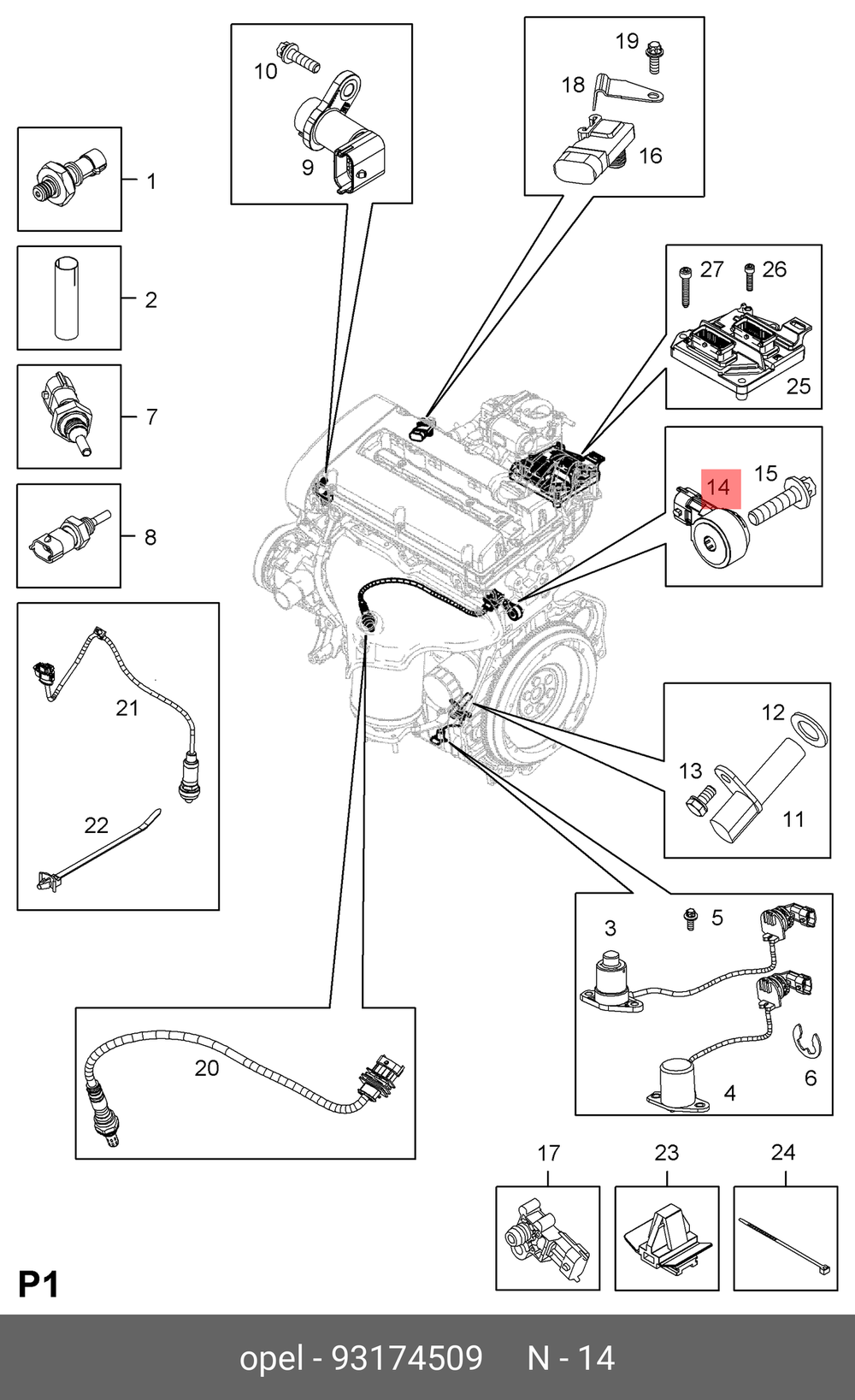 10
9
19
18
16
1
2
7
8
27
26
25
14
15
21
22
12
13
11
3
5
6
4
20
17
23
24
P1

opel - 93174509 N - 14