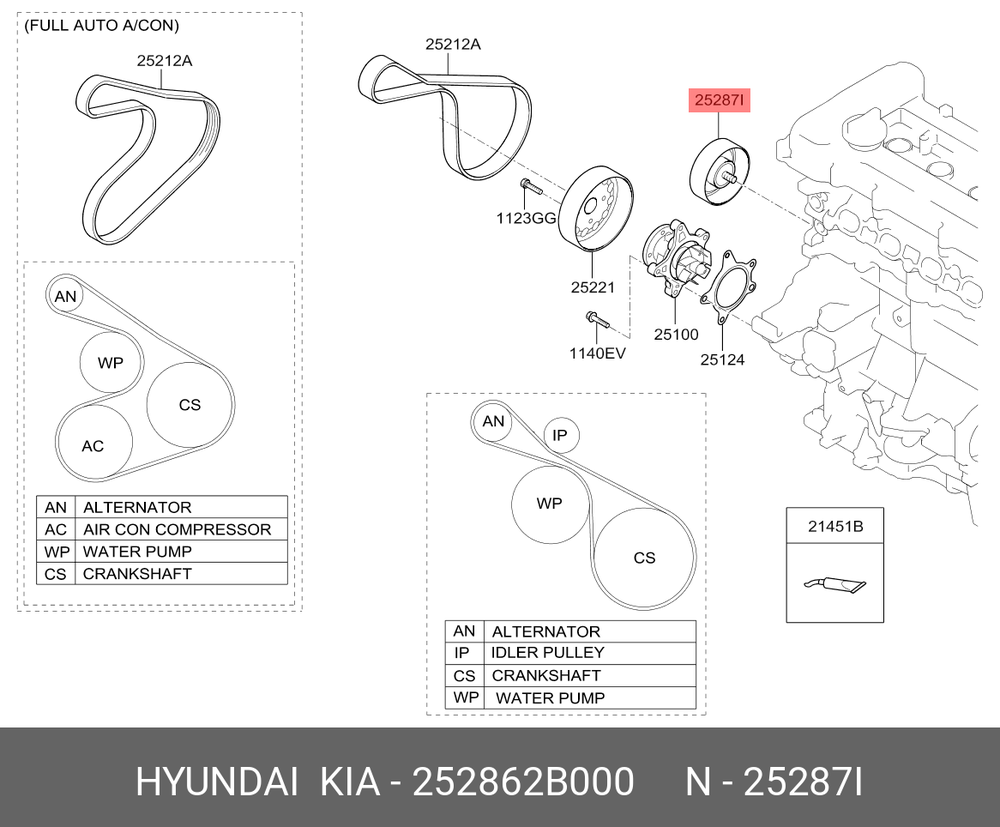 (FULL AUTO A/CON)

25212A

AN

WP

CS

AC

| AN | ALTERNATOR |
|---|---|
| AC | AIR CON COMPRESSOR |
| WP | WATER PUMP |
| CS | CRANKSHAFT |

25212A

25287I

1123GG

25221

1140EV

25100

25124

AN

IP

WP

CS

| AN | ALTERNATOR |
|---|---|
| IP | IDLER PULLEY |
| CS | CRANKSHAFT |
| WP | WATER PUMP |

21451B

HYUNDAI KIA - 252862B000 N - 25287I