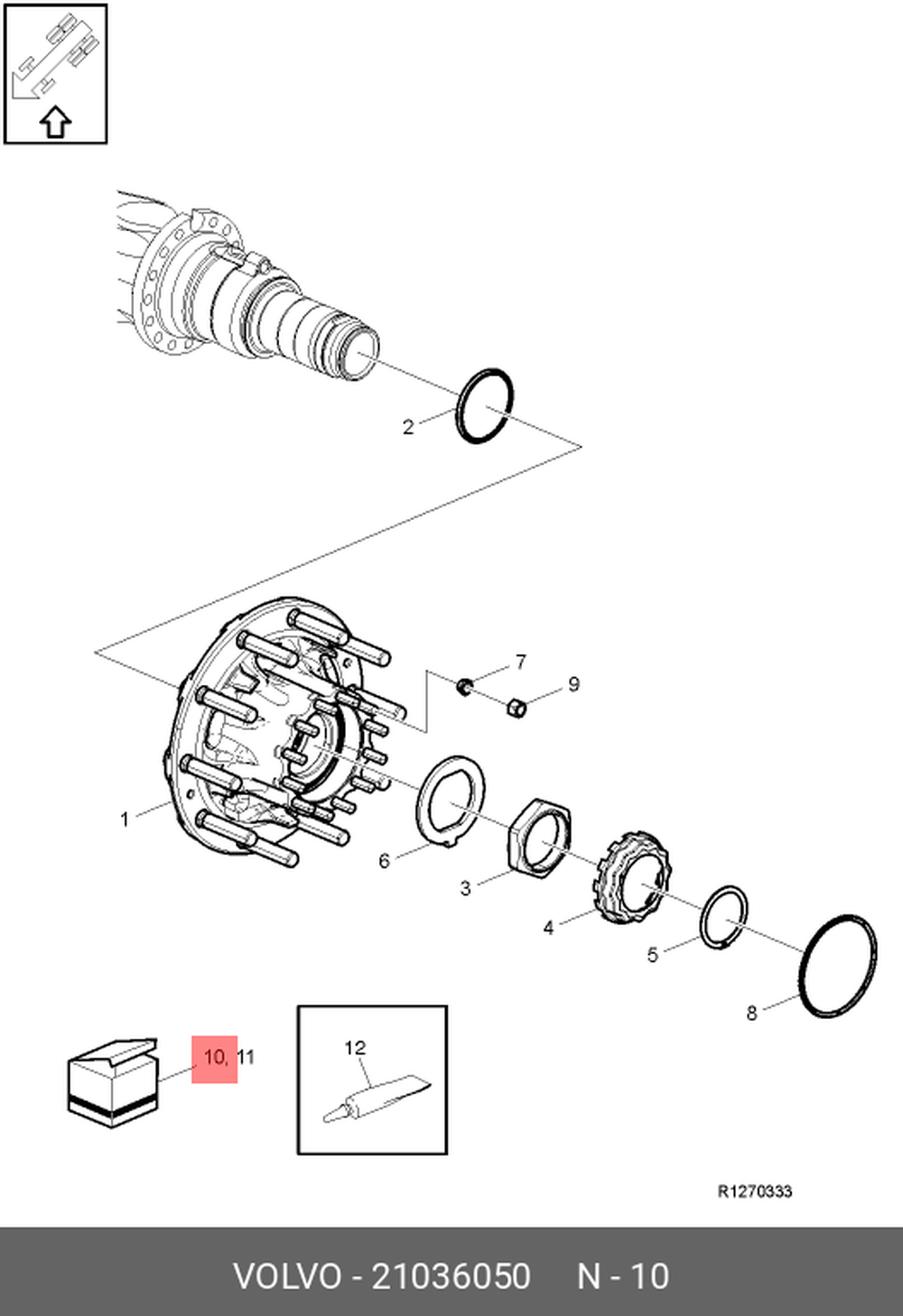 2

7

9

1

6

3

4

5

8

10, 11

12

R1270333

VOLVO - 21036050 N - 10