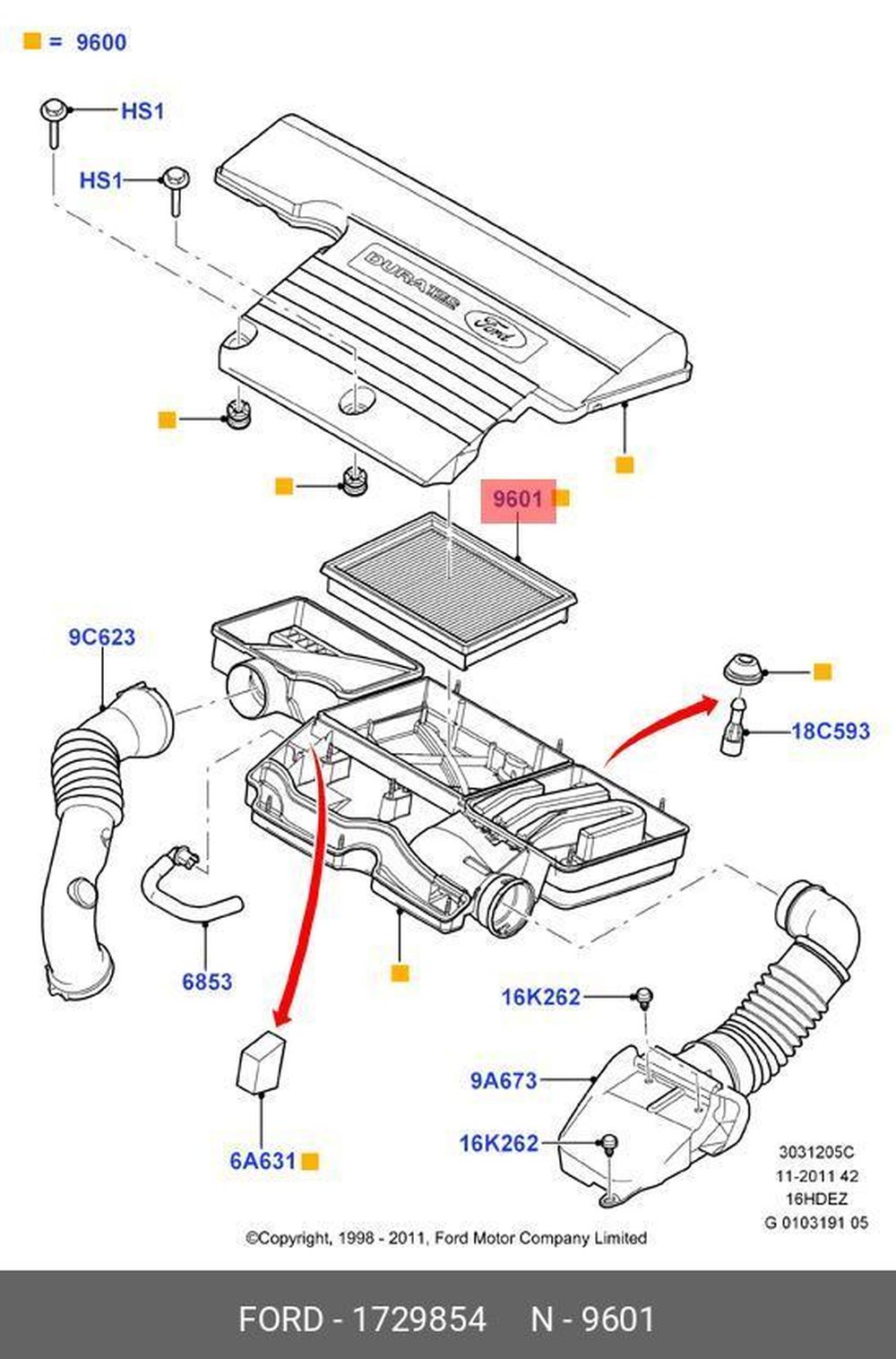 = 9600

HS1

HS1

DURATEC

Ford

9601

9C623

18C593

6853

16K262

9A673

16K262

6A631

3031205C
11-2011 42
16HDEZ
G 0103191 05

©Copyright, 1998 - 2011, Ford Motor Company Limited

FORD - 1729854 N - 9601