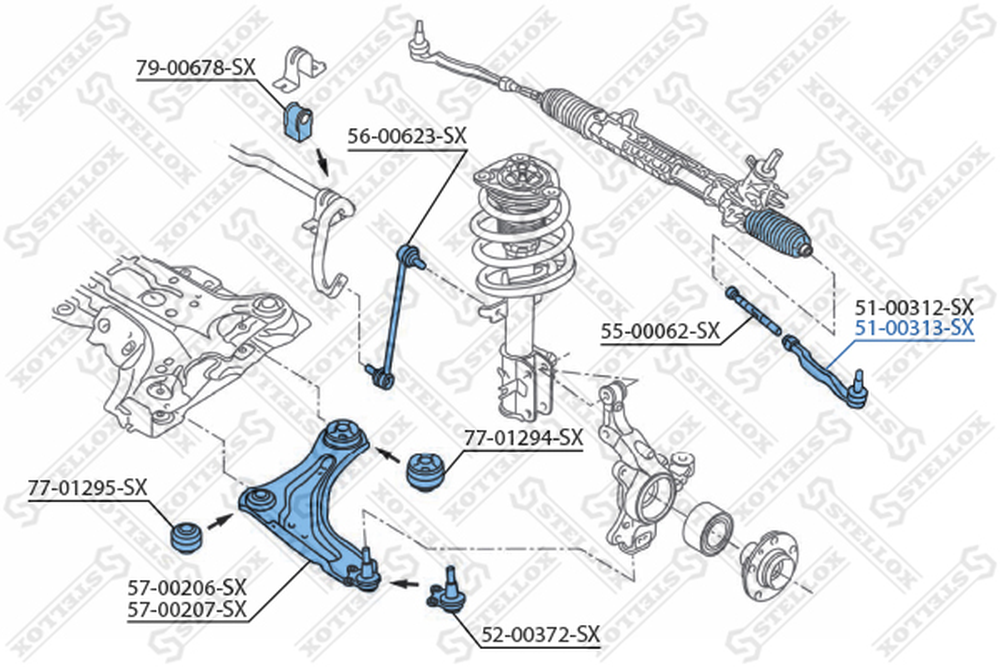 79-00678-SX

56-00623-SX

51-00312-SX
51-00313-SX

55-00062-SX

77-01294-SX

77-01295-SX

57-00206-SX
57-00207-SX

52-00372-SX

STELLOX