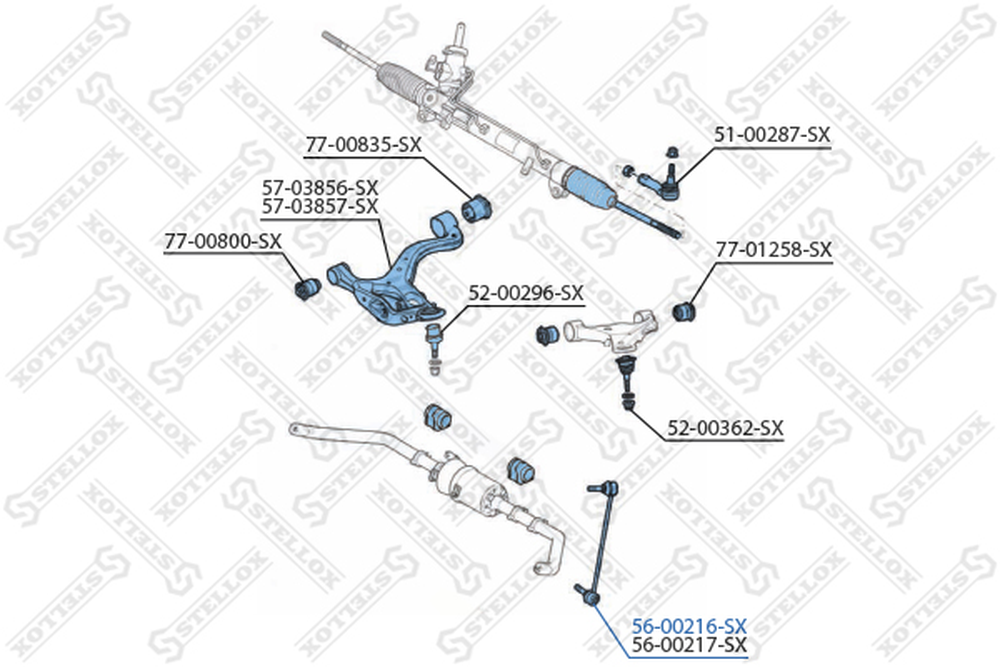 77-00835-SX
51-00287-SX
57-03856-SX
57-03857-SX
77-00800-SX
77-01258-SX
52-00296-SX
52-00362-SX
56-00216-SX
56-00217-SX
STELLOX