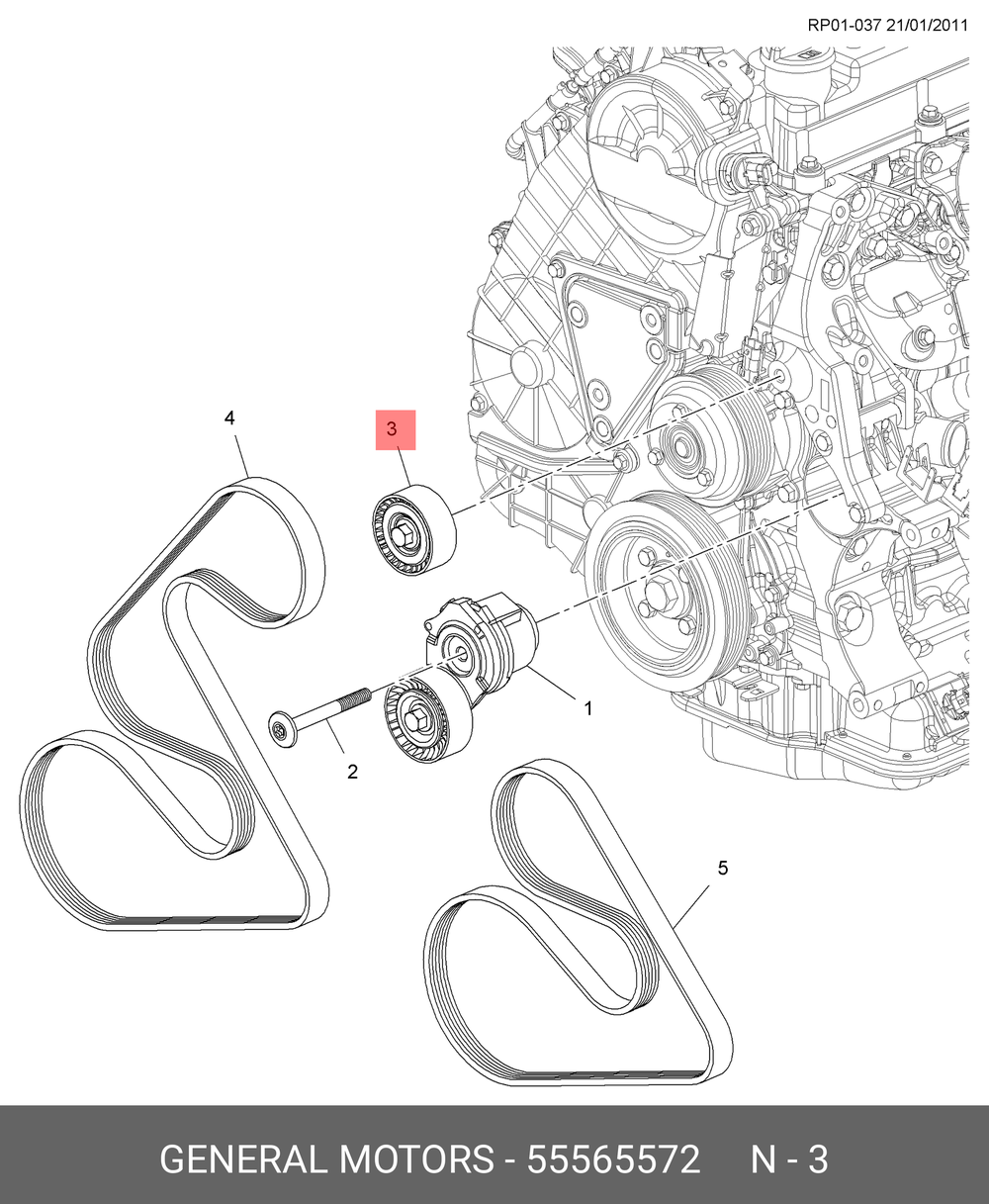 RP01-037 21/01/2011

4

3

1

2

5

GENERAL MOTORS - 55565572 N - 3