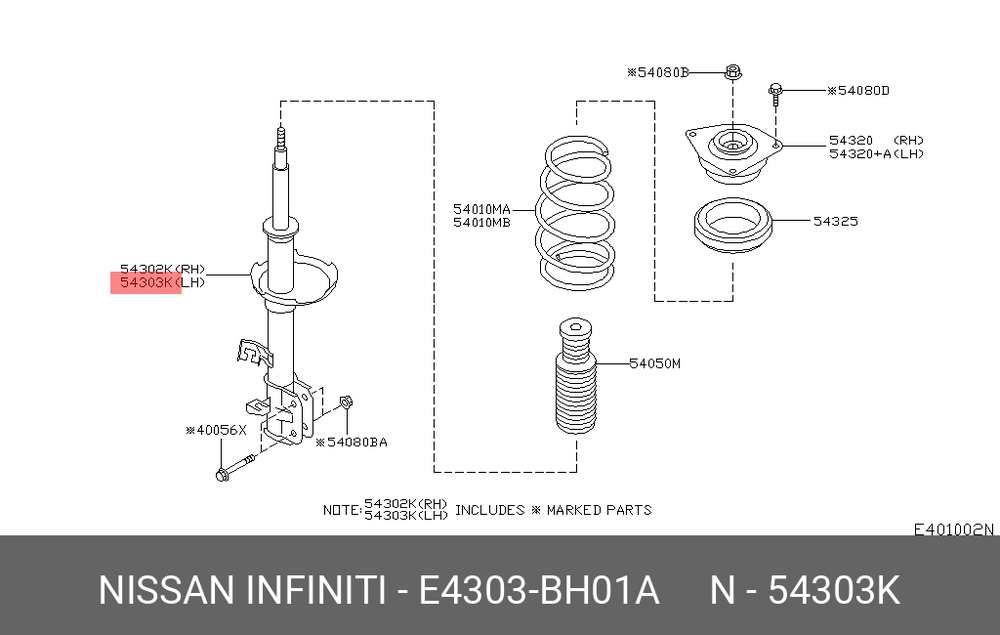 ※54080B

※54080D

54320 (RH)
54320+A(LH)

54010MA
54010MB

54325

54302K(RH)
54303K(LH)

54050M

※40056X

※54080BA

NOTE: 54302K(RH)
54303K(LH) INCLUDES ※ MARKED PARTS

E401002N

NISSAN INFINITI - E4303-BH01A N - 54303K