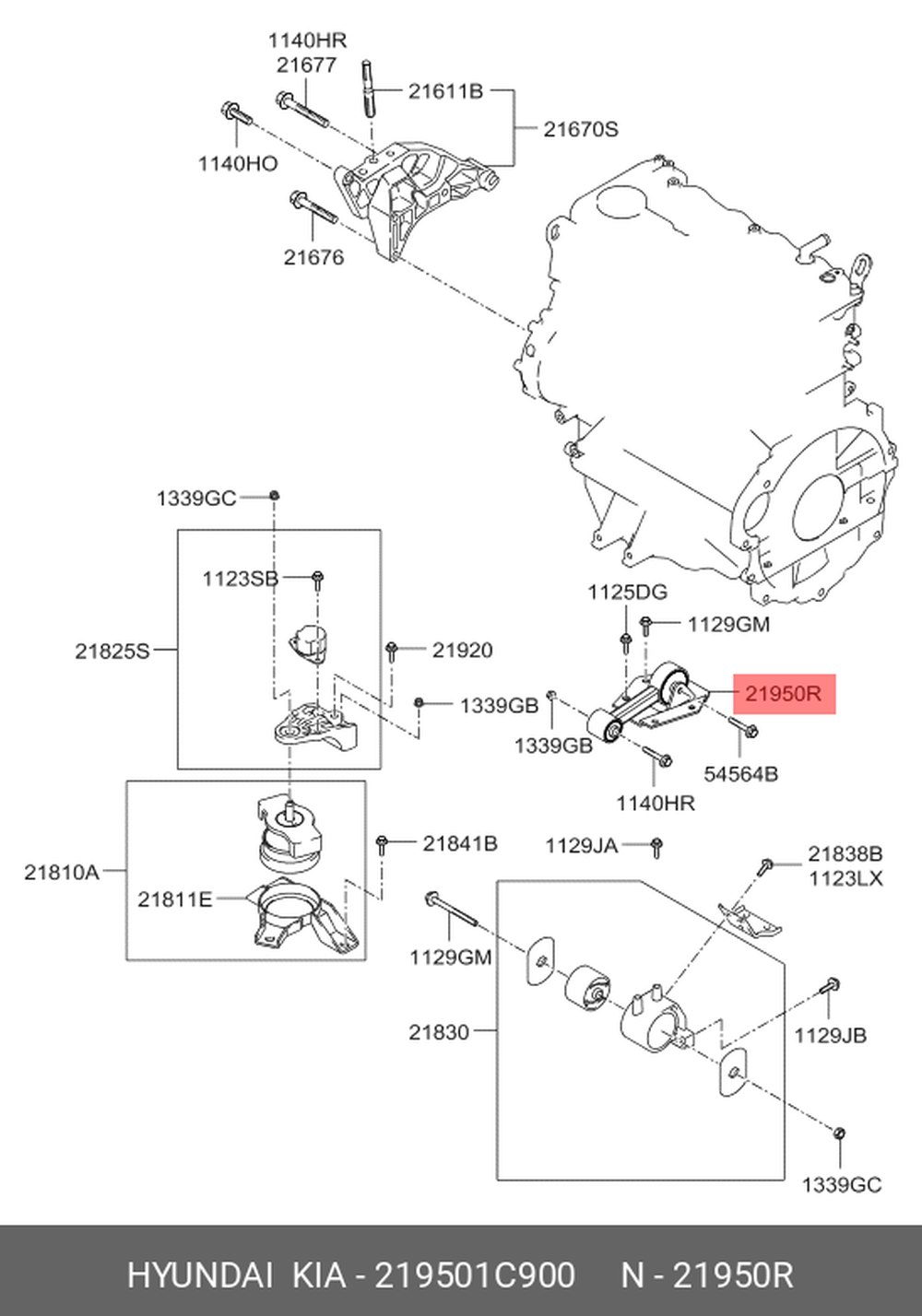 1140HR
21677
21611B
21670S
1140HO
21676
1339GC
1123SB
21825S
21920
1339GB
1125DG
1129GM
21950R
1339GB
54564B
1140HR
21810A
21811E
21841B
1129JA
21838B
1123LX
1129GM
21830
1129JB
1339GC

HYUNDAI KIA - 219501C900 N - 21950R