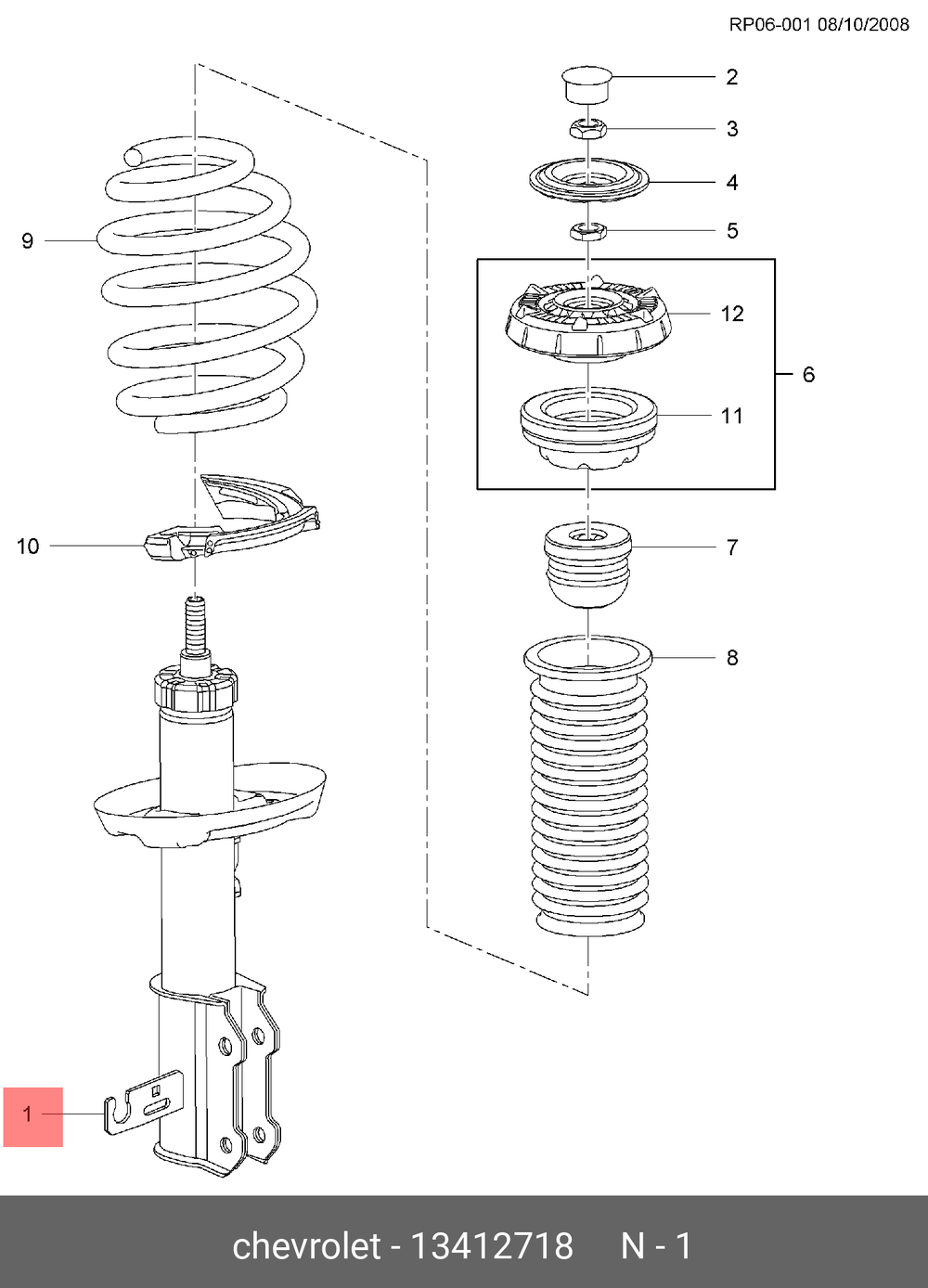 RP06-001 08/10/2008

2

3

4

5

9

12

6

11

10

7

8

1

chevrolet - 13412718 N - 1