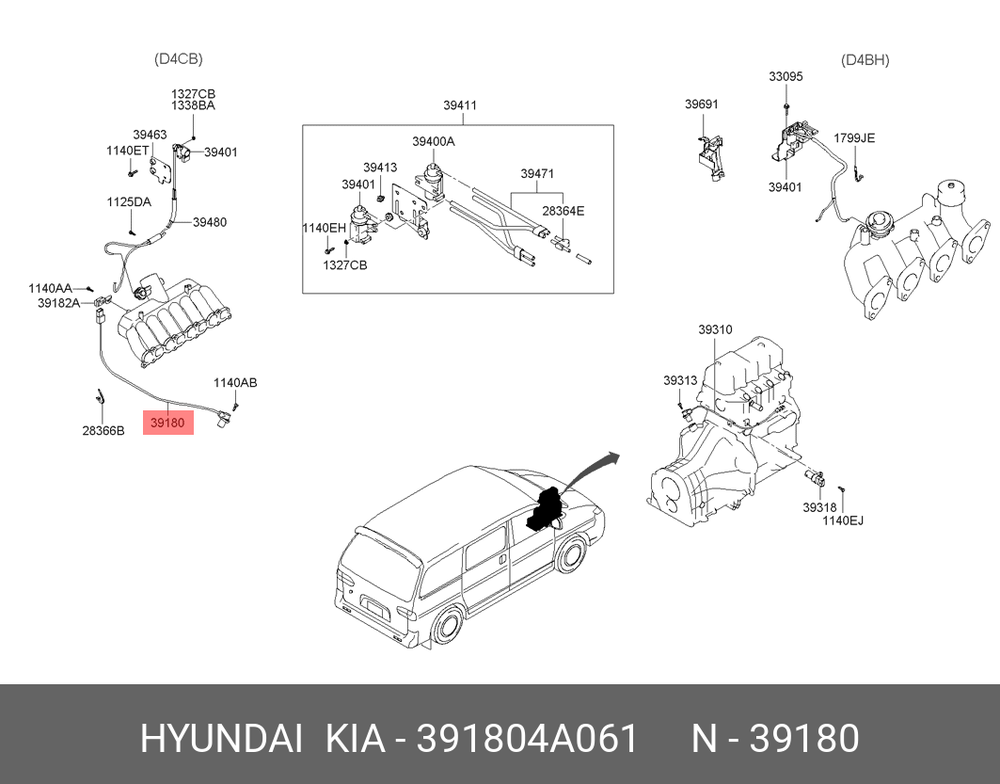 (D4CB)

1327CB
1338BA
39463
1140ET
39401
1125DA
39480
1140AA
39182A
1140AB
28366B
39180

39411
39400A
39413
39401
39471
28364E
1140EH
1327CB

(D4BH)

33095
39691
1799JE
39401

39310
39313
39318
1140EJ

HYUNDAI KIA - 391804A061 N - 39180