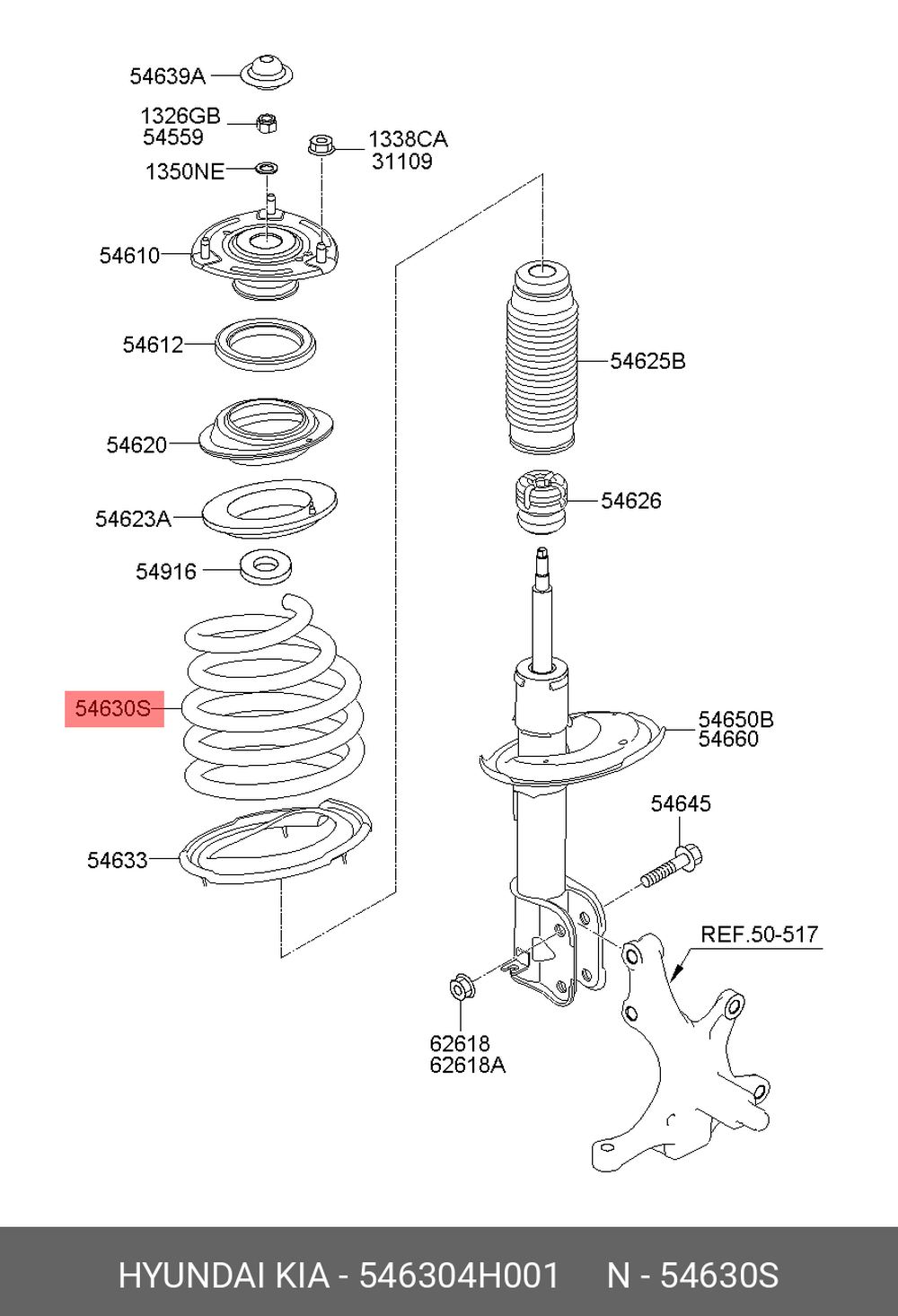 54639A
1326GB
54559
1338CA
31109
1350NE
54610
54612
54620
54623A
54916
54630S
54633
54625B
54626
54650B
54660
54645
REF.50-517
62618
62618A

HYUNDAI KIA - 546304H001 N - 54630S