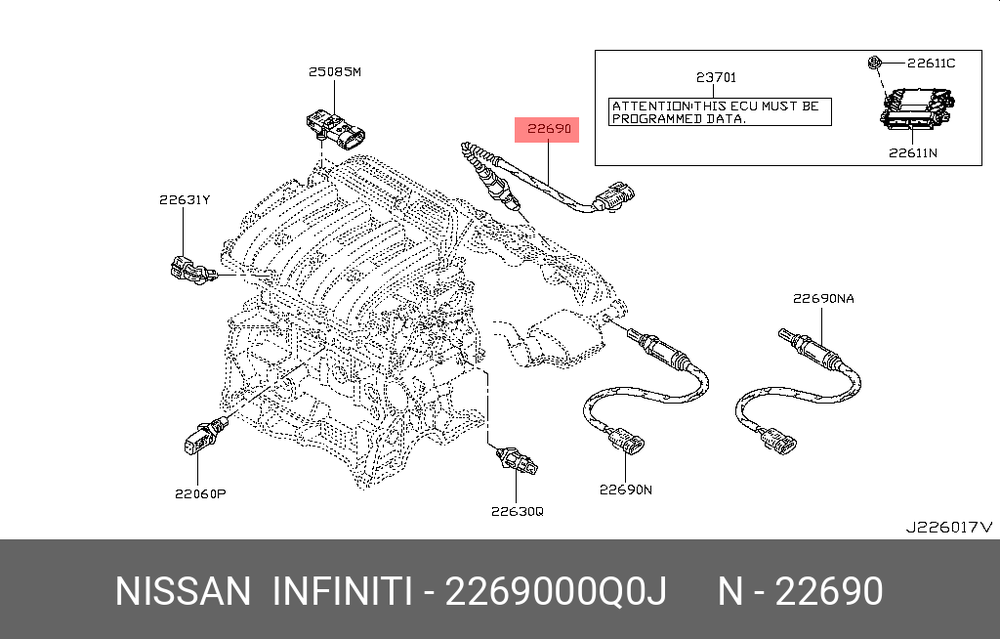 25085M

22690

23701

ATTENTION:THIS ECU MUST BE PROGRAMMED DATA.

22611C

22611N

22631Y

22690NA

22060P

22630Q

22690N

J226017V

NISSAN INFINITI - 2269000Q0J N - 22690