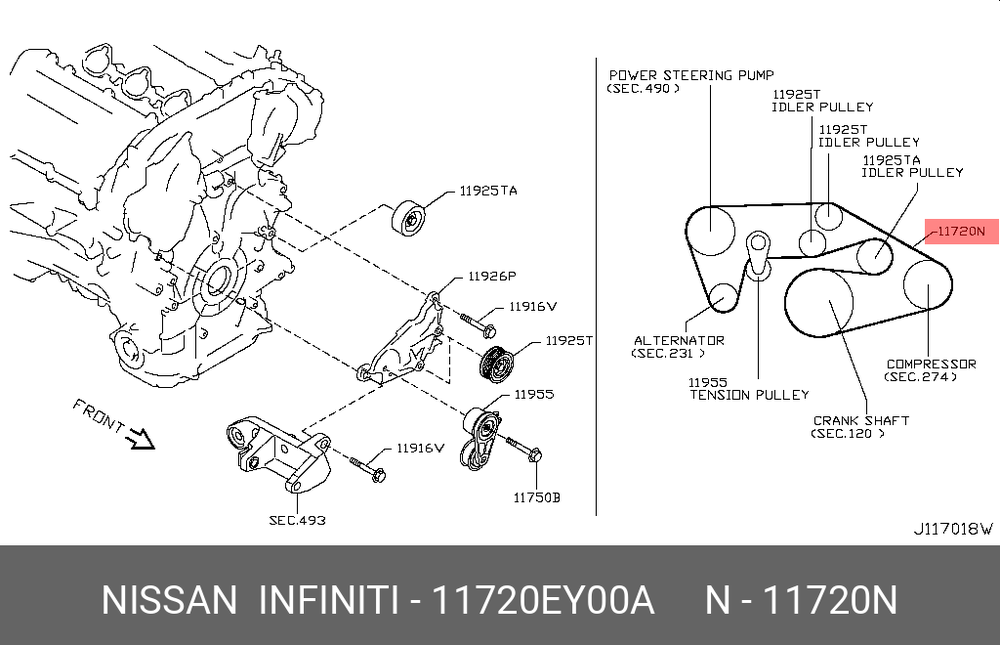 11925TA
11926P
11916V
11925T
11955
11916V
11750B
SEC.493
FRONT

POWER STEERING PUMP
(SEC.490)
11925T
IDLER PULLEY
11925T
IDLER PULLEY
11925TA
IDLER PULLEY
11720N
ALTERNATOR
(SEC.231)
11955
TENSION PULLEY
COMPRESSOR
(SEC.274)
CRANK SHAFT
(SEC.120)
J117018W

NISSAN INFINITI - 11720EY00A N - 11720N