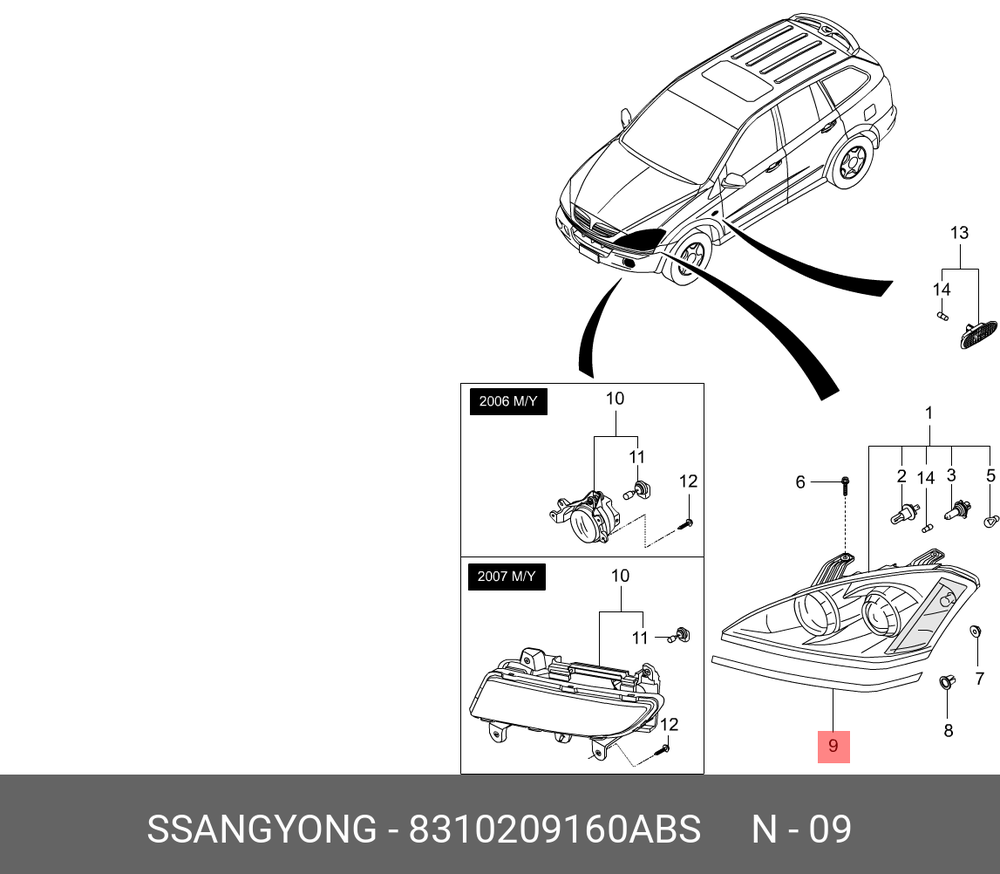 13
14
2006 M/Y
10
11
12
2007 M/Y
10
11
12
1
6
2
14
3
5
7
8
9

SSANGYONG - 8310209160ABS N - 09