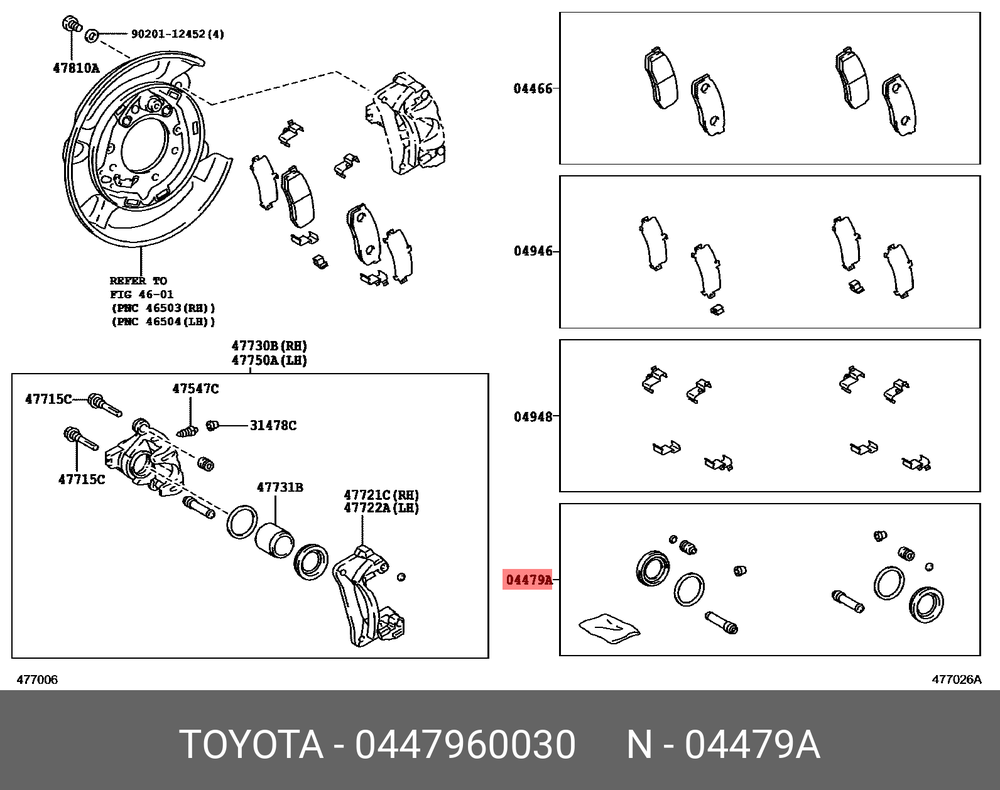 90201-12452(4)
47810A
REFER TO
FIG 46-01
(PNC 46503(RH))
(PNC 46504(LH))
47730B(RH)
47750A(LH)
47715C
47547C
31478C
47715C
47731B
47721C(RH)
47722A(LH)
04466
04946
04948
04479A
477006
477026A
TOYOTA - 0447960030 N - 04479A