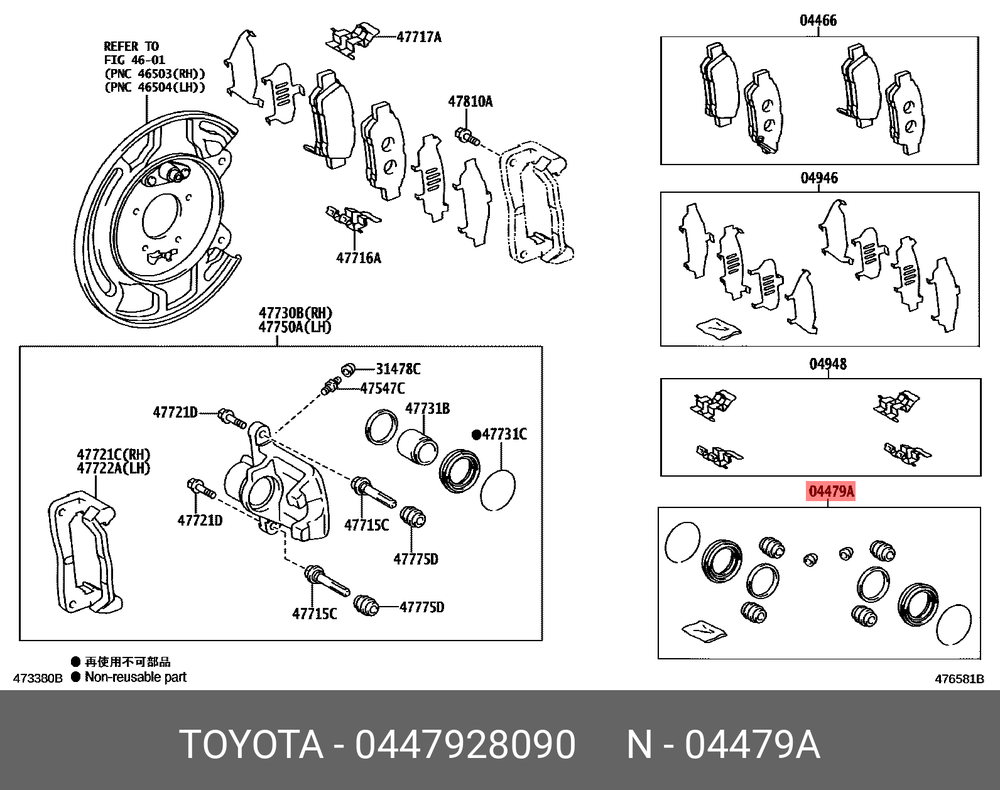 REFER TO
FIG 46-01
(PNC 46503(RH))
(PNC 46504(LH))

47717A
47810A
47716A

47730B(RH)
47750A(LH)

31478C
47547C
47721D
47731B
●47731C
47721C(RH)
47722A(LH)
47721D
47715C
47775D
47715C
47775D

● 再使用不可部品
● Non-reusable part

473380B

04466
04946
04948
04479A

476581B

TOYOTA - 0447928090 N - 04479A