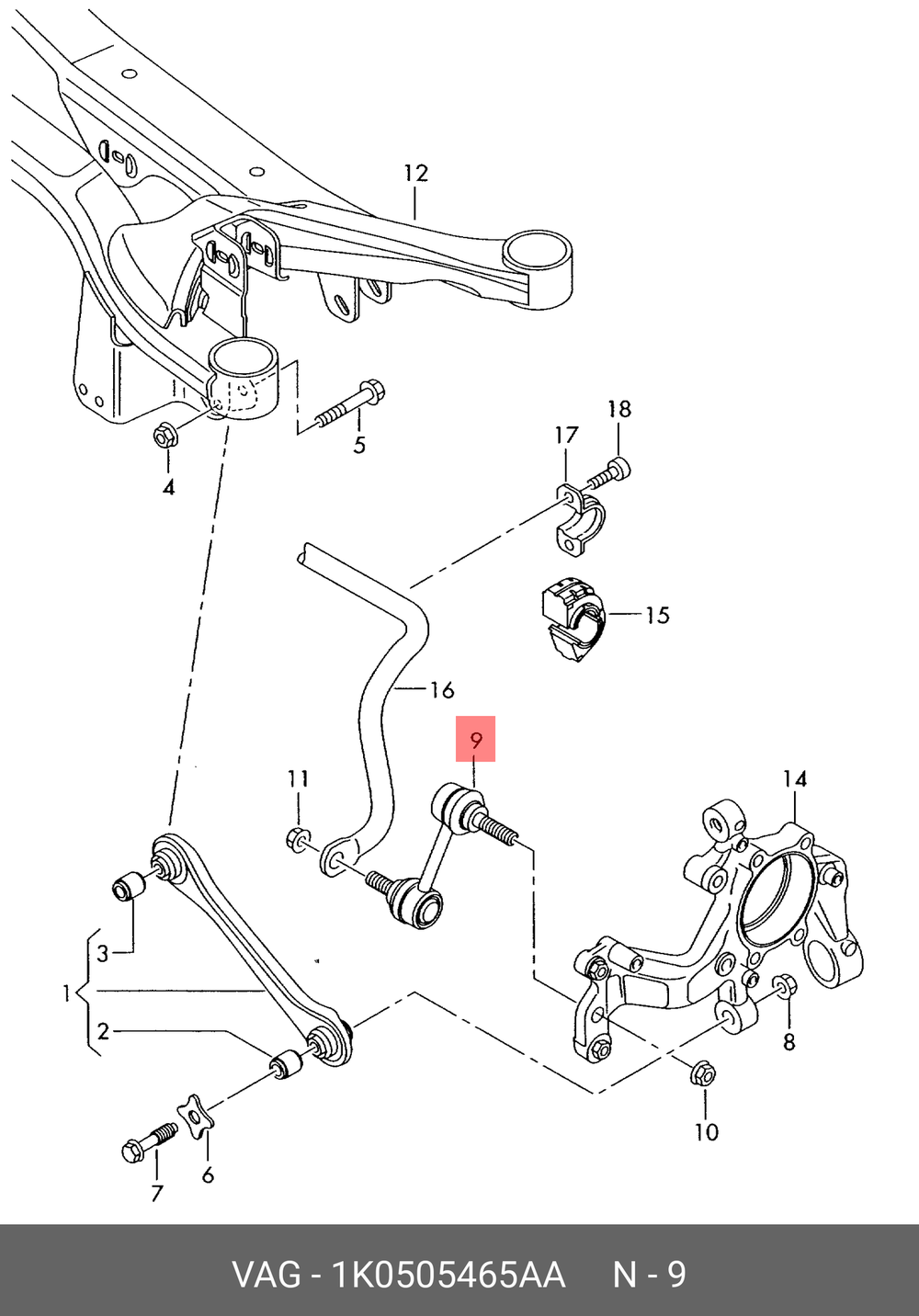 12
18
17
5
4
15
16
9
11
14
3
1
2
8
10
7
6
VAG - 1K0505465AA N - 9