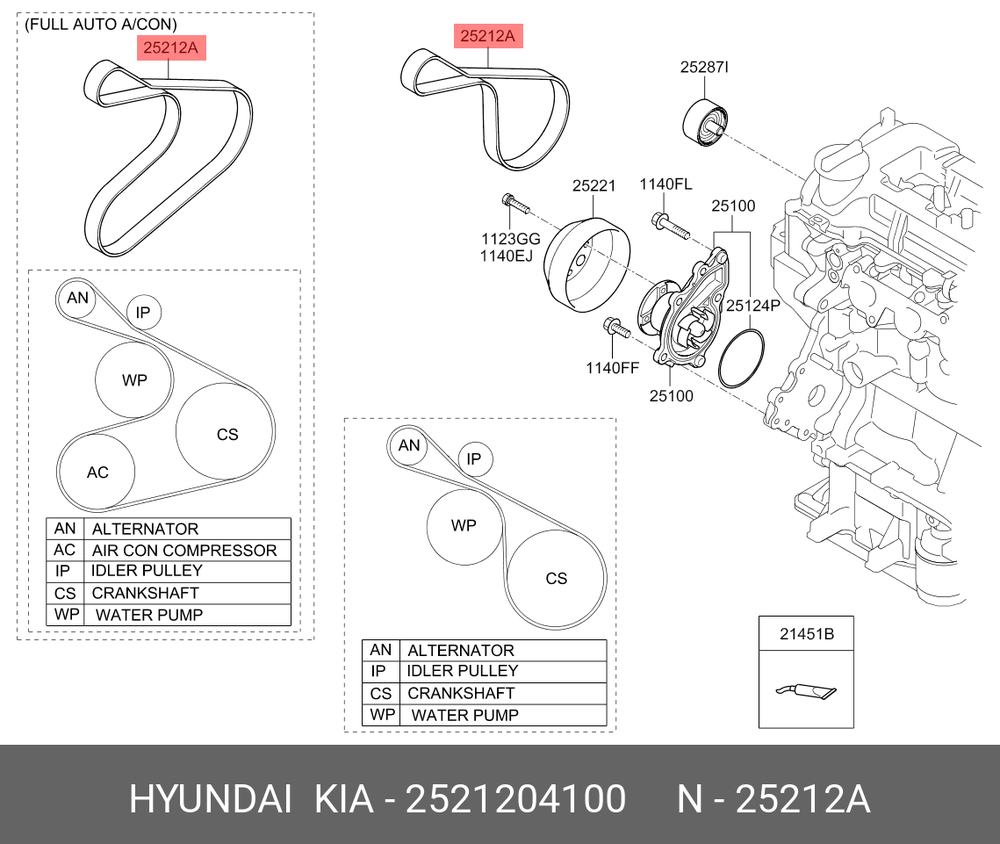 (FULL AUTO A/CON)
25212A

AN
IP
WP
CS
AC

| AN | ALTERNATOR |
|---|---|
| AC | AIR CON COMPRESSOR |
| IP | IDLER PULLEY |
| CS | CRANKSHAFT |
| WP | WATER PUMP |

25212A
25287I
25221
1140FL
25100
1123GG
1140EJ
25124P
1140FF
25100

AN
IP
WP
CS

| AN | ALTERNATOR |
|---|---|
| IP | IDLER PULLEY |
| CS | CRANKSHAFT |
| WP | WATER PUMP |

21451B

HYUNDAI KIA - 2521204100 N - 25212A