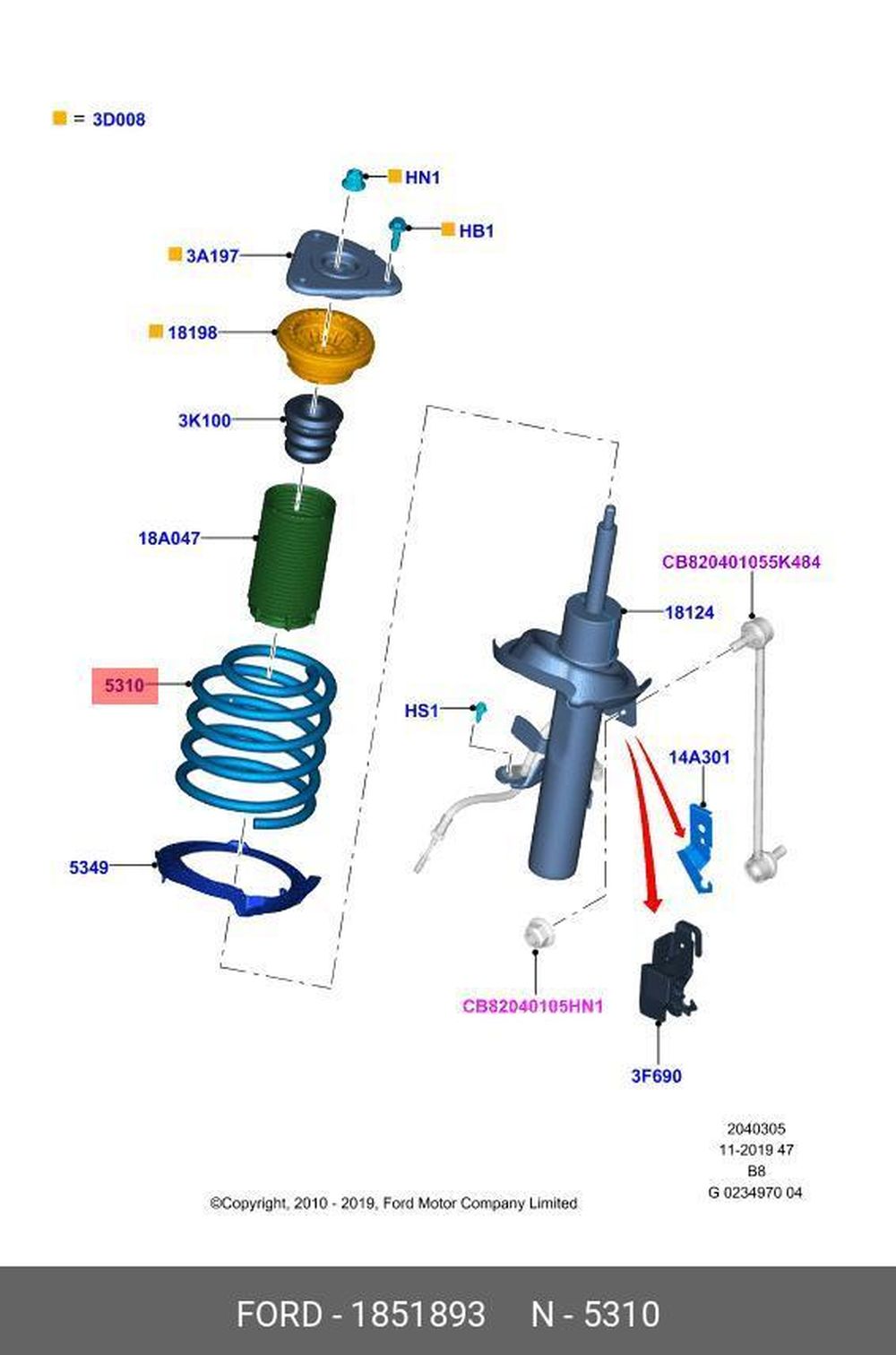 = 3D008

HN1

HB1

3A197

18198

3K100

18A047

5310

5349

CB820401055K484

18124

HS1

14A301

CB82040105HN1

3F690

2040305
11-2019 47
B8
G 0234970 04

©Copyright, 2010 - 2019, Ford Motor Company Limited

FORD - 1851893 N - 5310