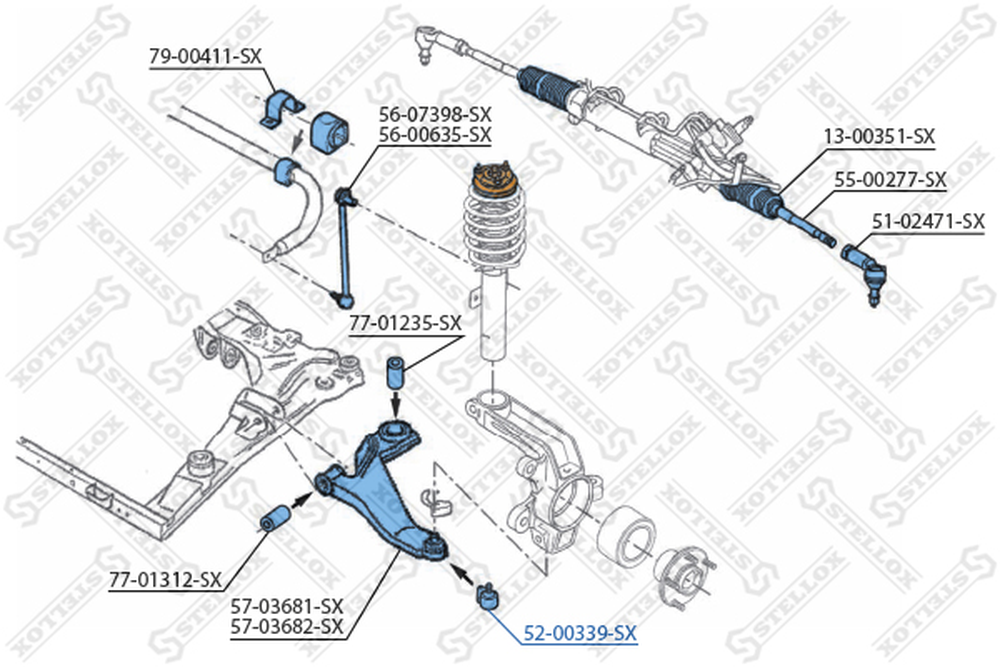 79-00411-SX
56-07398-SX
56-00635-SX
13-00351-SX
55-00277-SX
51-02471-SX
77-01235-SX
77-01312-SX
57-03681-SX
57-03682-SX
52-00339-SX
STELLOX