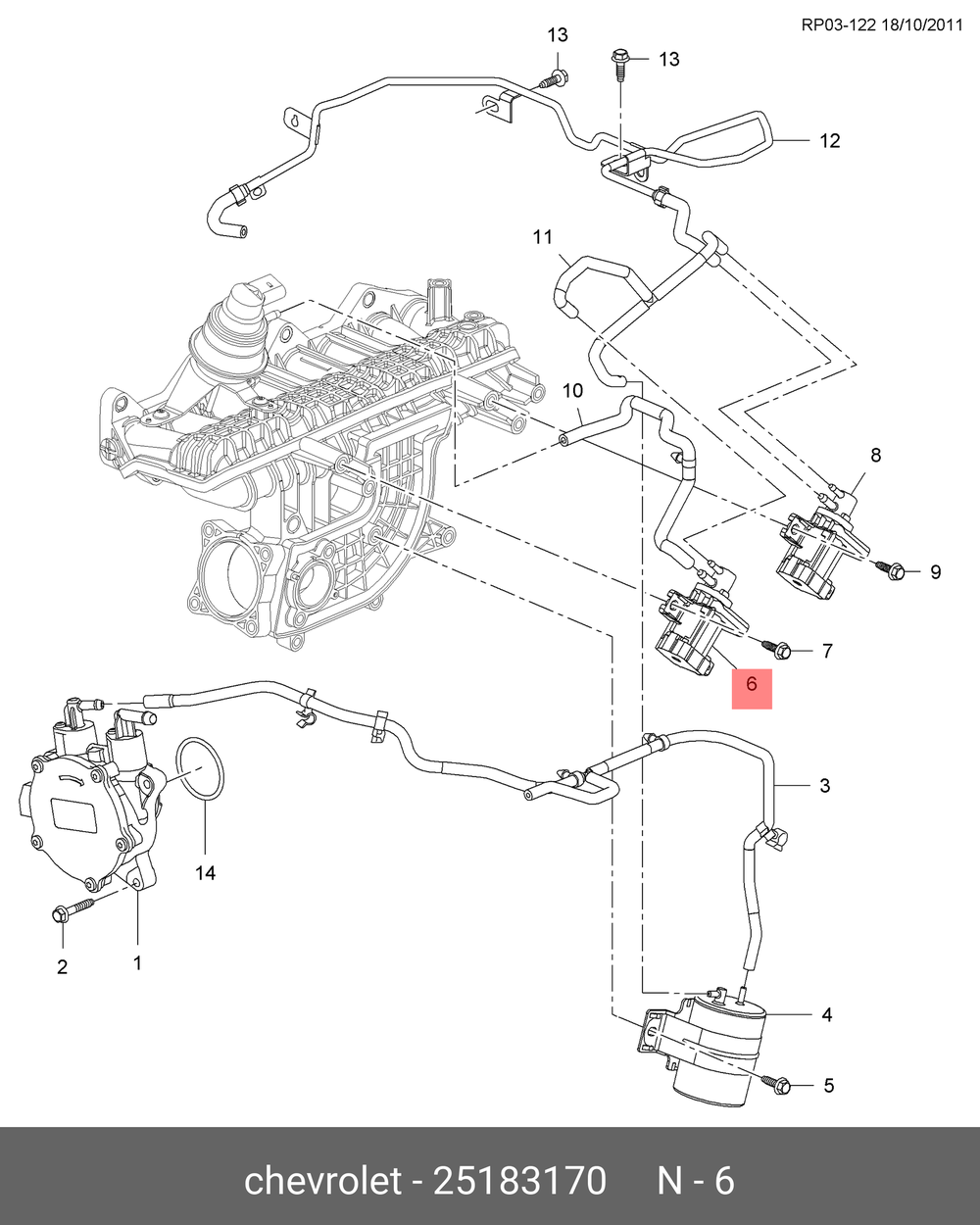 RP03-122 18/10/2011

13
13
12
11
10
8
9
7
6
3
14
2
1
4
5

chevrolet - 25183170 N - 6