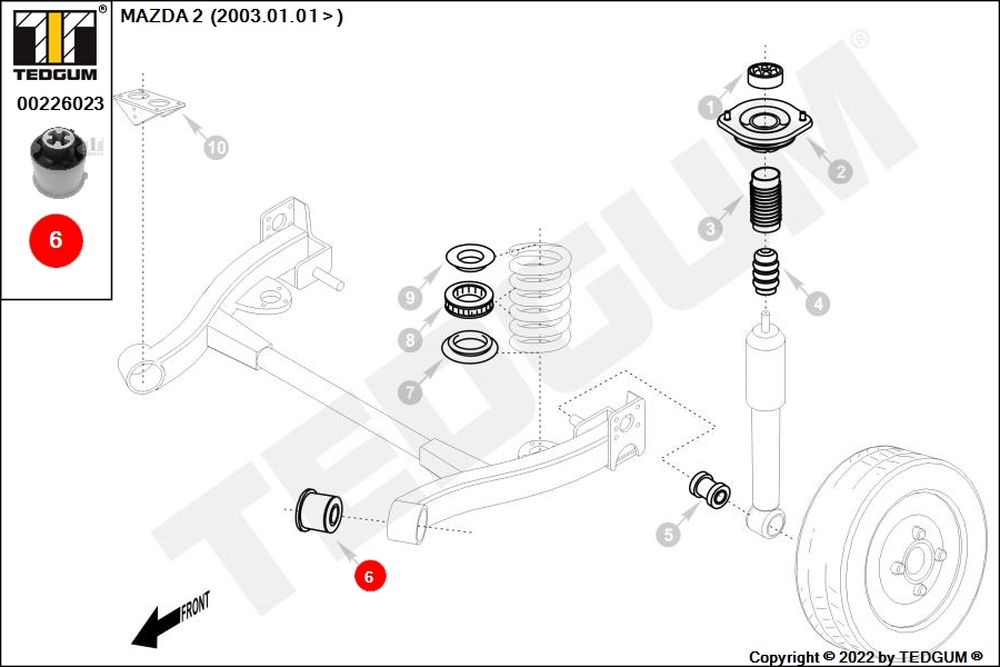 TEDGUM ®
00226023
6
MAZDA 2 (2003.01.01 > )
TEDGUM ®
1
2
3
4
5
6
7
8
9
10
FRONT
Copyright © 2022 by TEDGUM ®