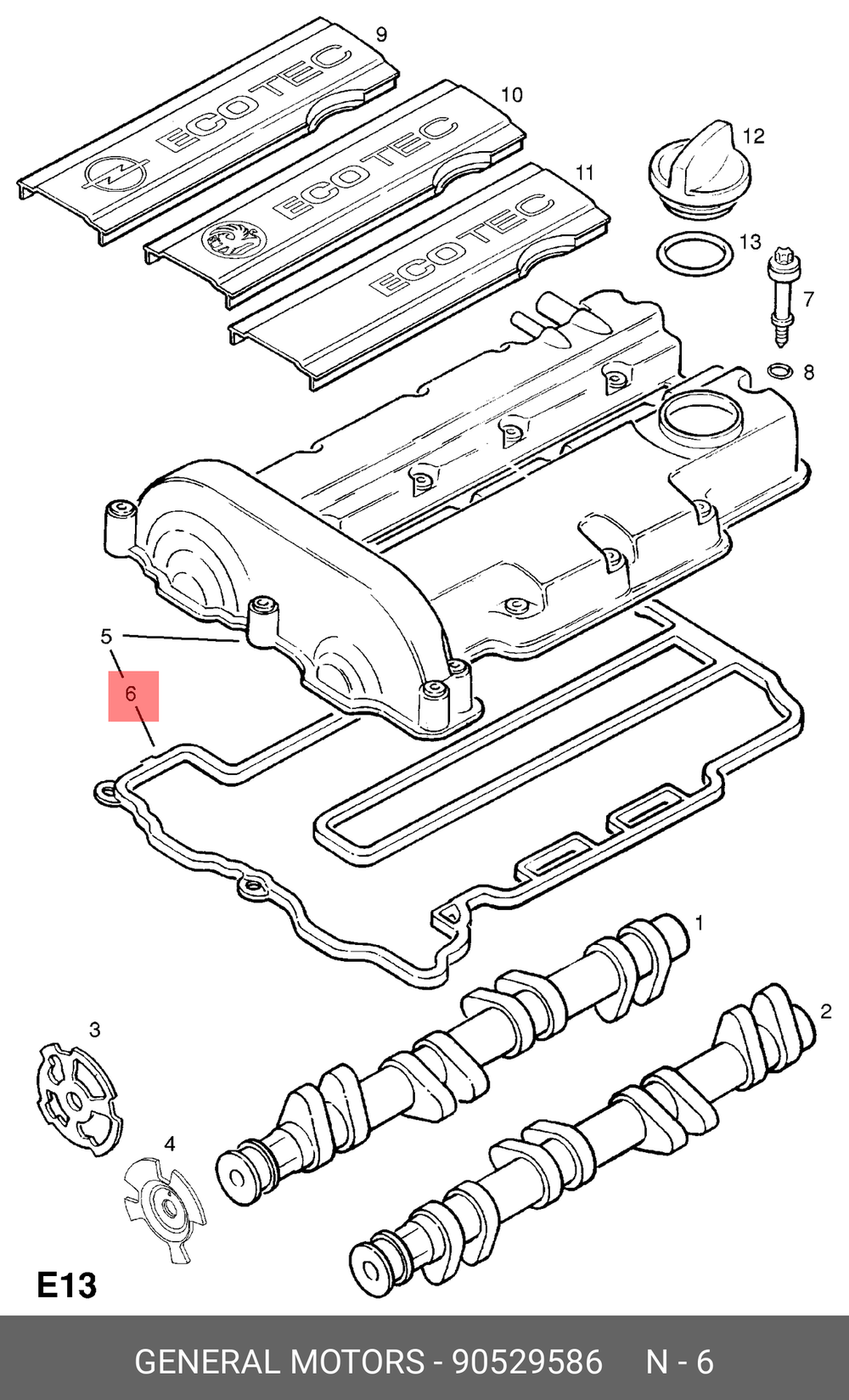 9
ECOTEC
10
ECOTEC
11
ECOTEC
12
13
7
8
5
6
1
2
3
4
E13
GENERAL MOTORS - 90529586 N - 6