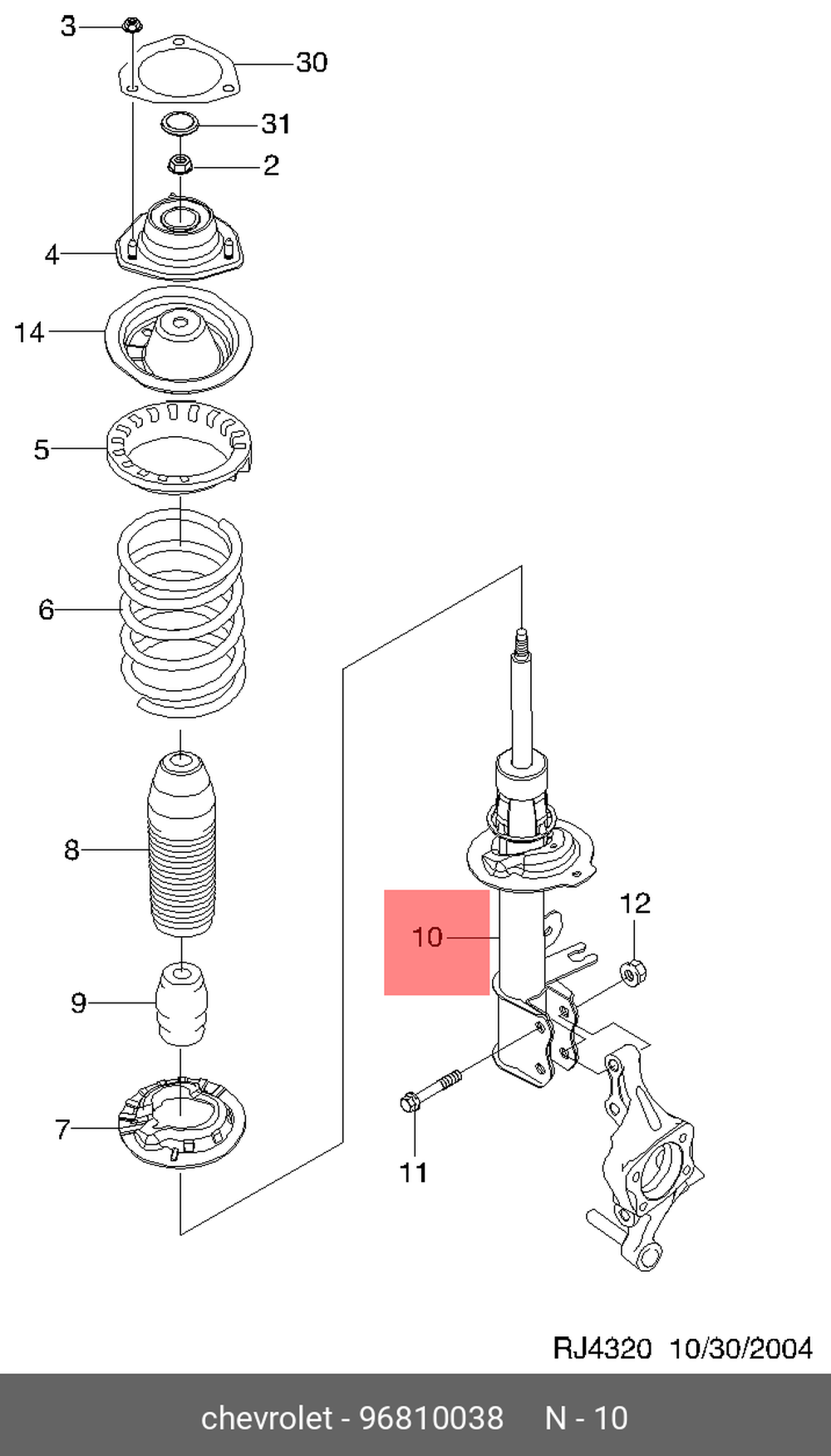 3
30
31
2
4
14
5
6
8
9
7
10
12
11
RJ4320 10/30/2004
chevrolet - 96810038 N - 10