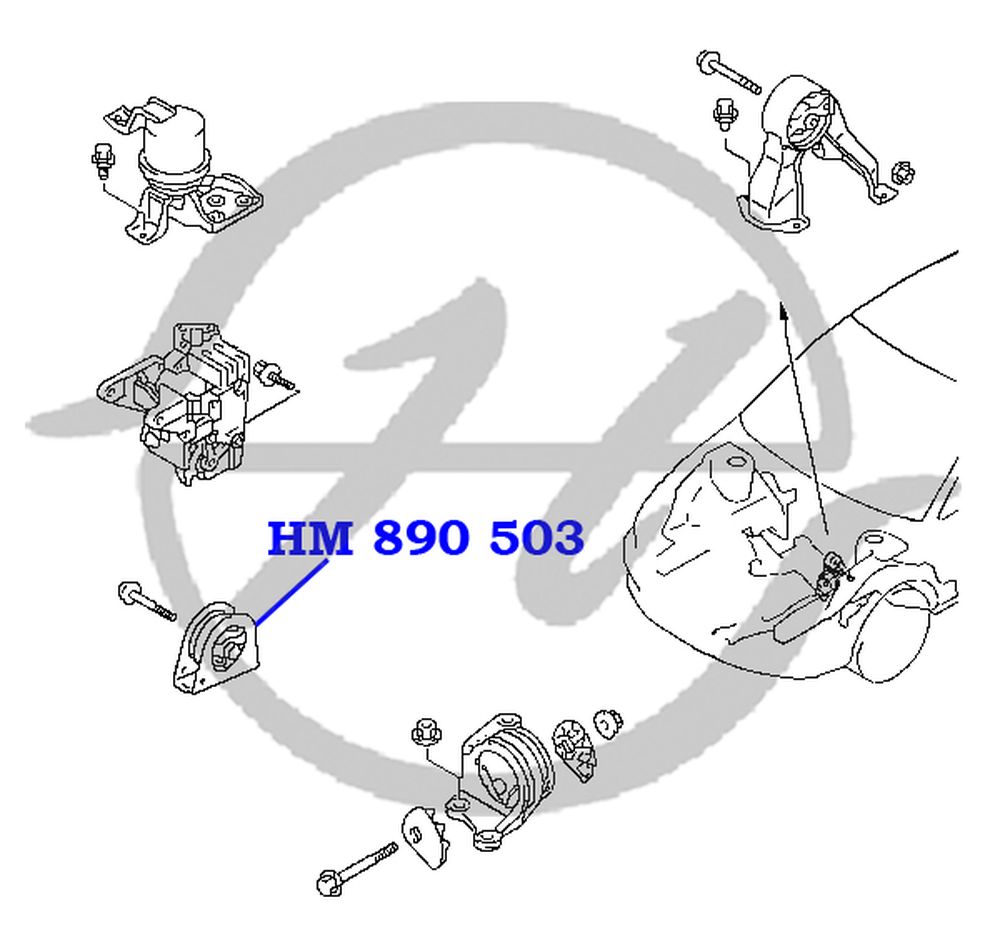 HM 890 503