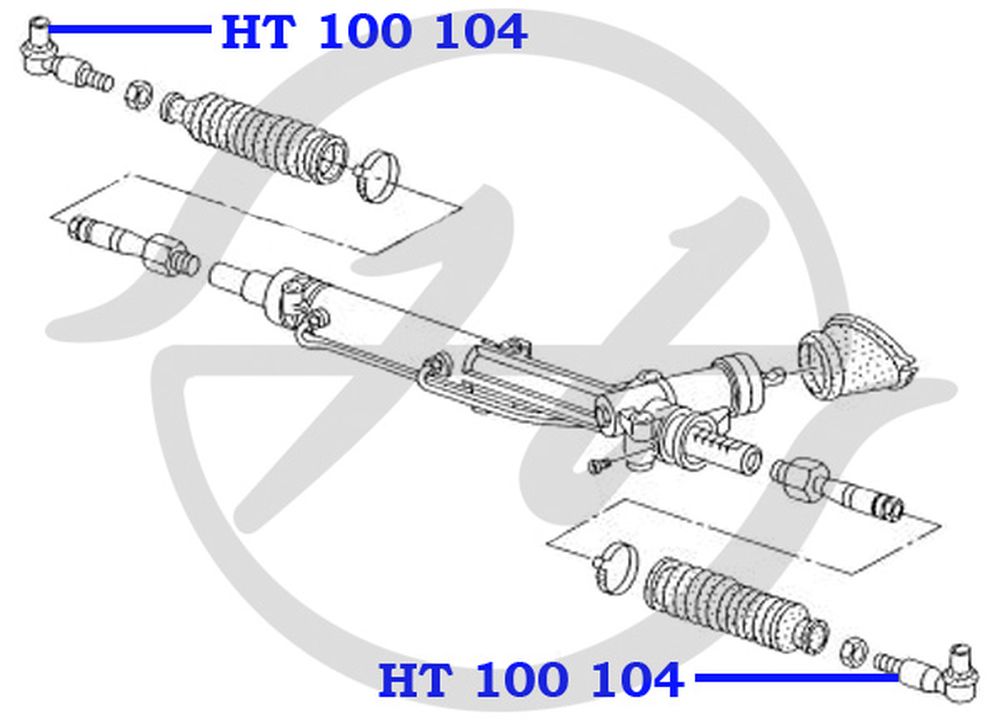 HT 100 104

HT 100 104