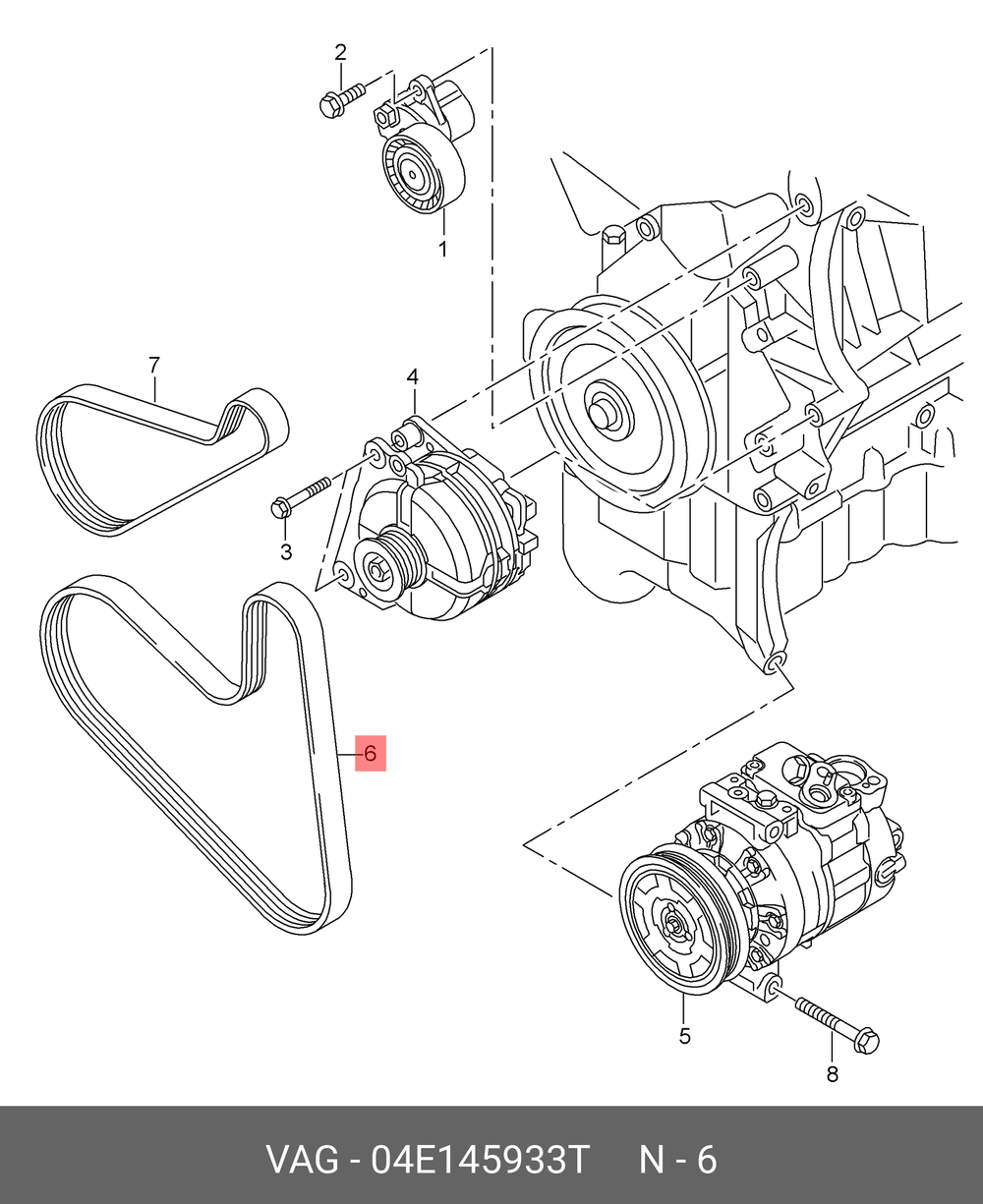 2
1
7
4
3
6
5
8
VAG - 04E145933T N - 6