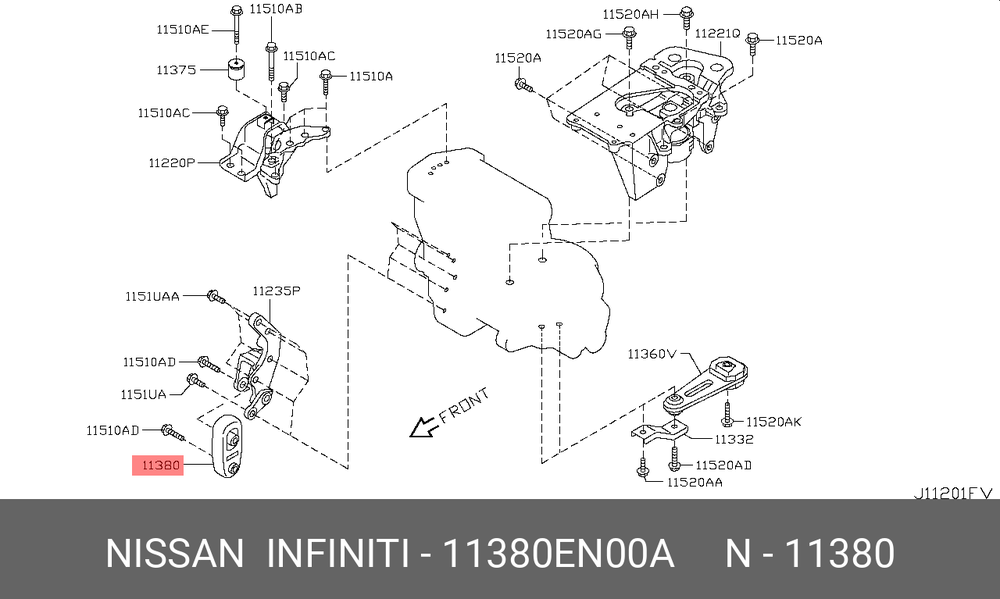 11510AE
11510AB
11375
11510AC
11510A
11510AC
11220P
11520AH
11520AG
11221Q
11520A
11520A
1151UAA
11235P
11510AD
1151UA
11510AD
11380
FRONT
11360V
11520AK
11332
11520AD
11520AA
J11201FV

NISSAN INFINITI - 11380EN00A N - 11380