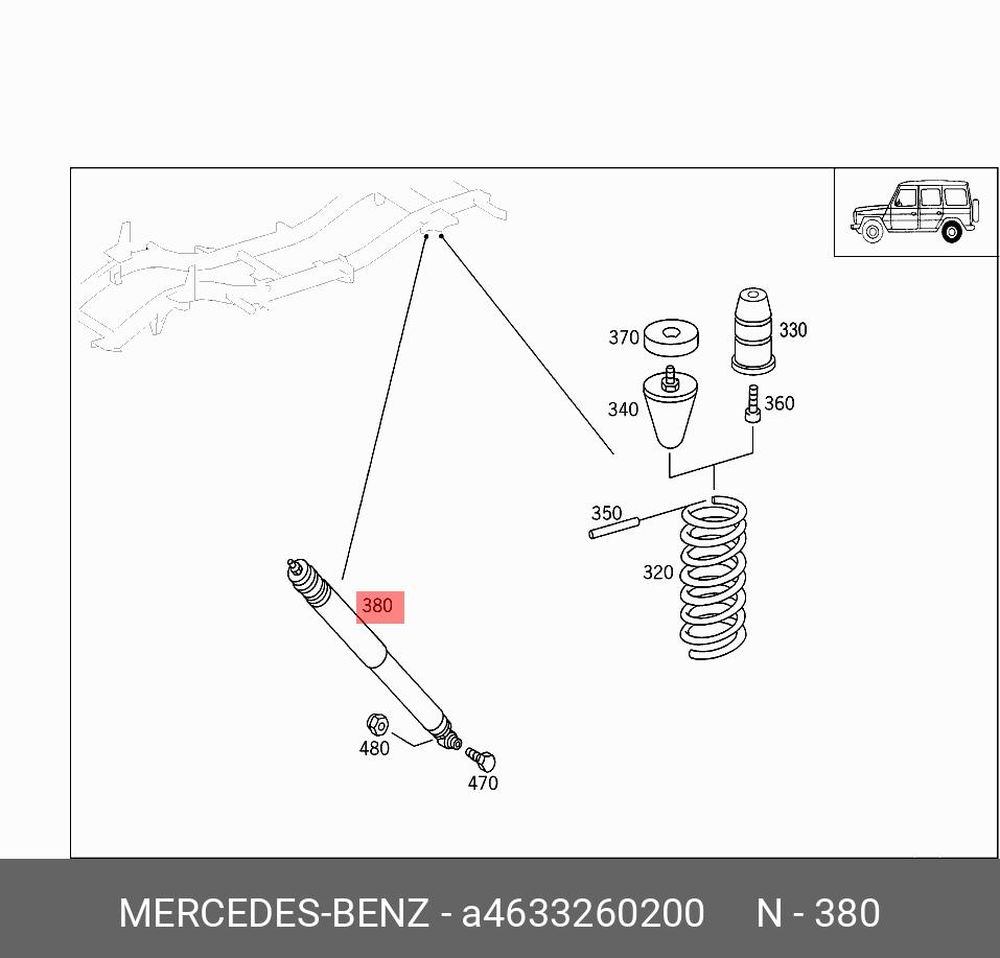 370
330
340
360
350
320
380
480
470

MERCEDES-BENZ - a4633260200 N - 380