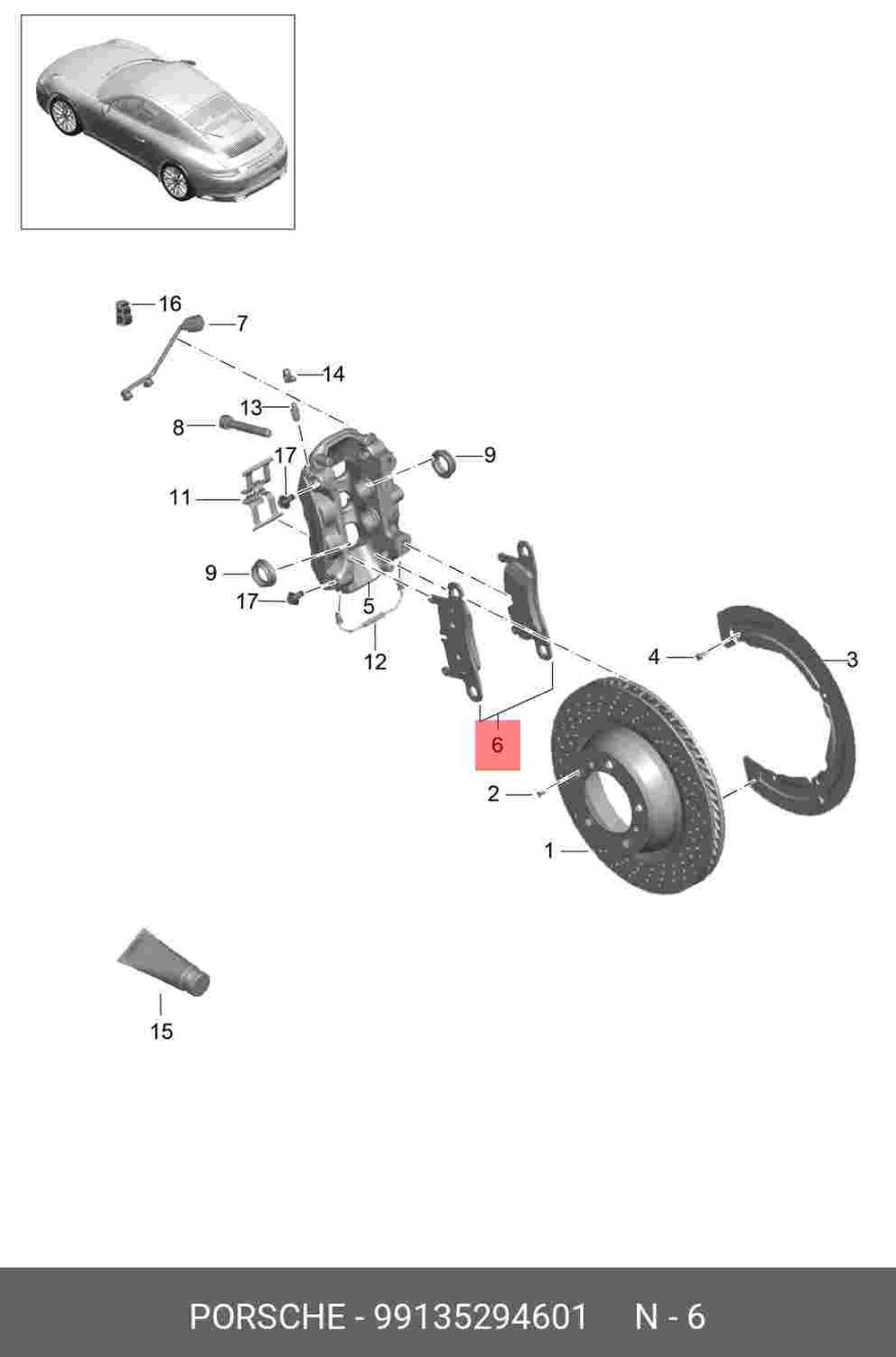 16
7
14
13
8
17
9
11
9
17
5
12
4
3
6
2
1
15

PORSCHE - 99135294601 N - 6