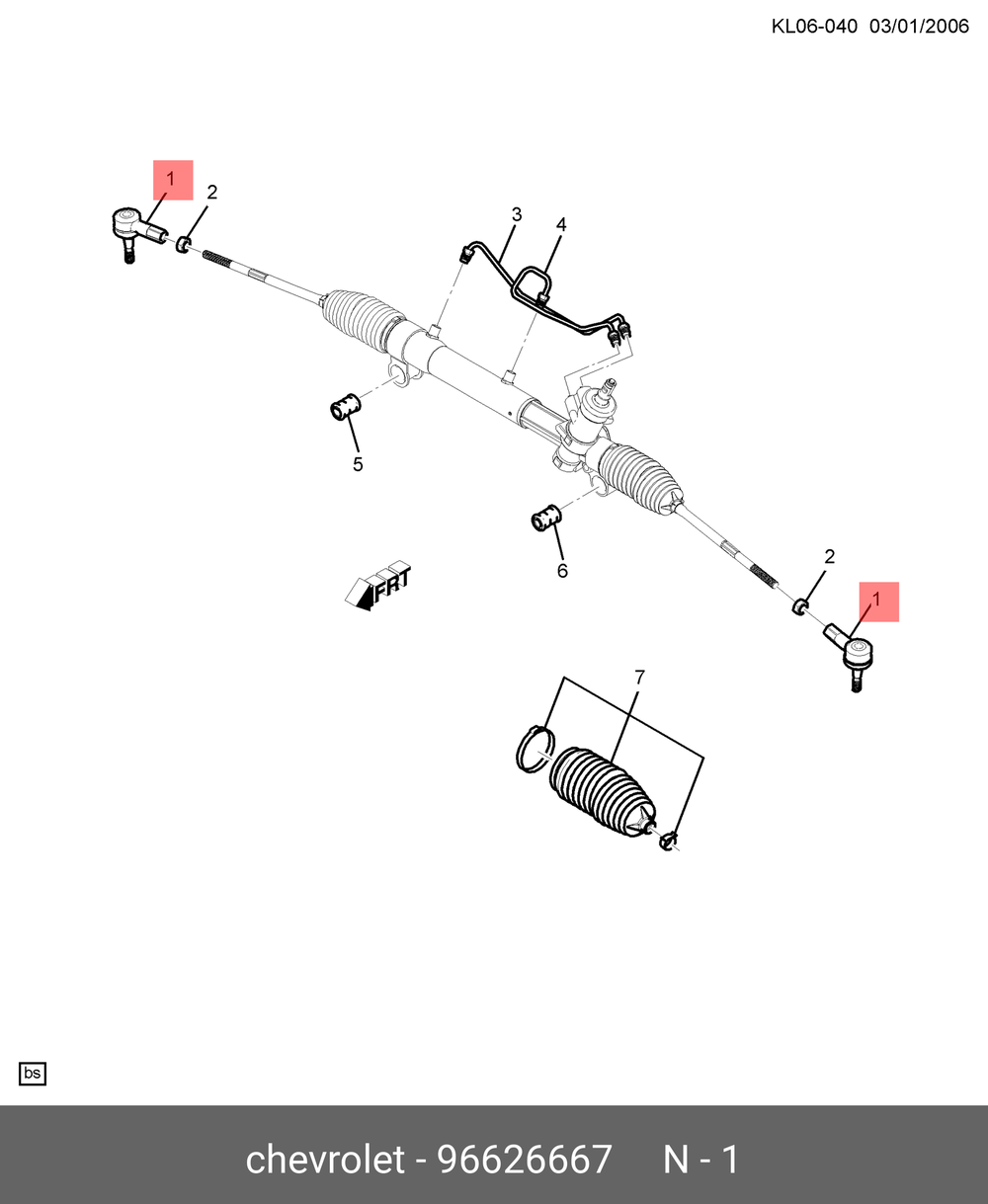 KL06-040 03/01/2006

1
2
3
4
5
6
FRT
2
1
7

bs

chevrolet - 96626667 N - 1