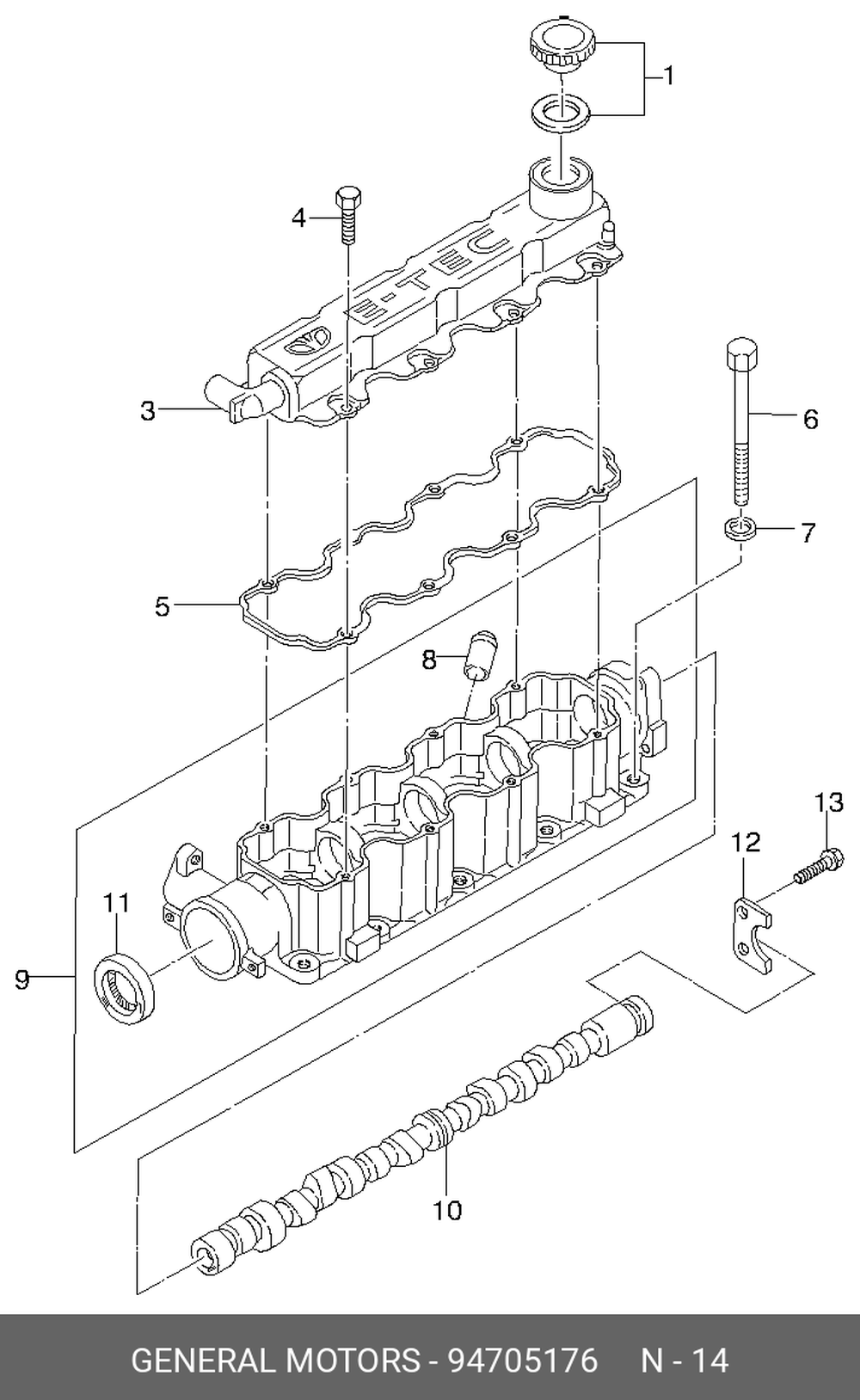 1

4

E-TEC

3

6

7

5

8

13

12

11

9

10

GENERAL MOTORS - 94705176 N - 14