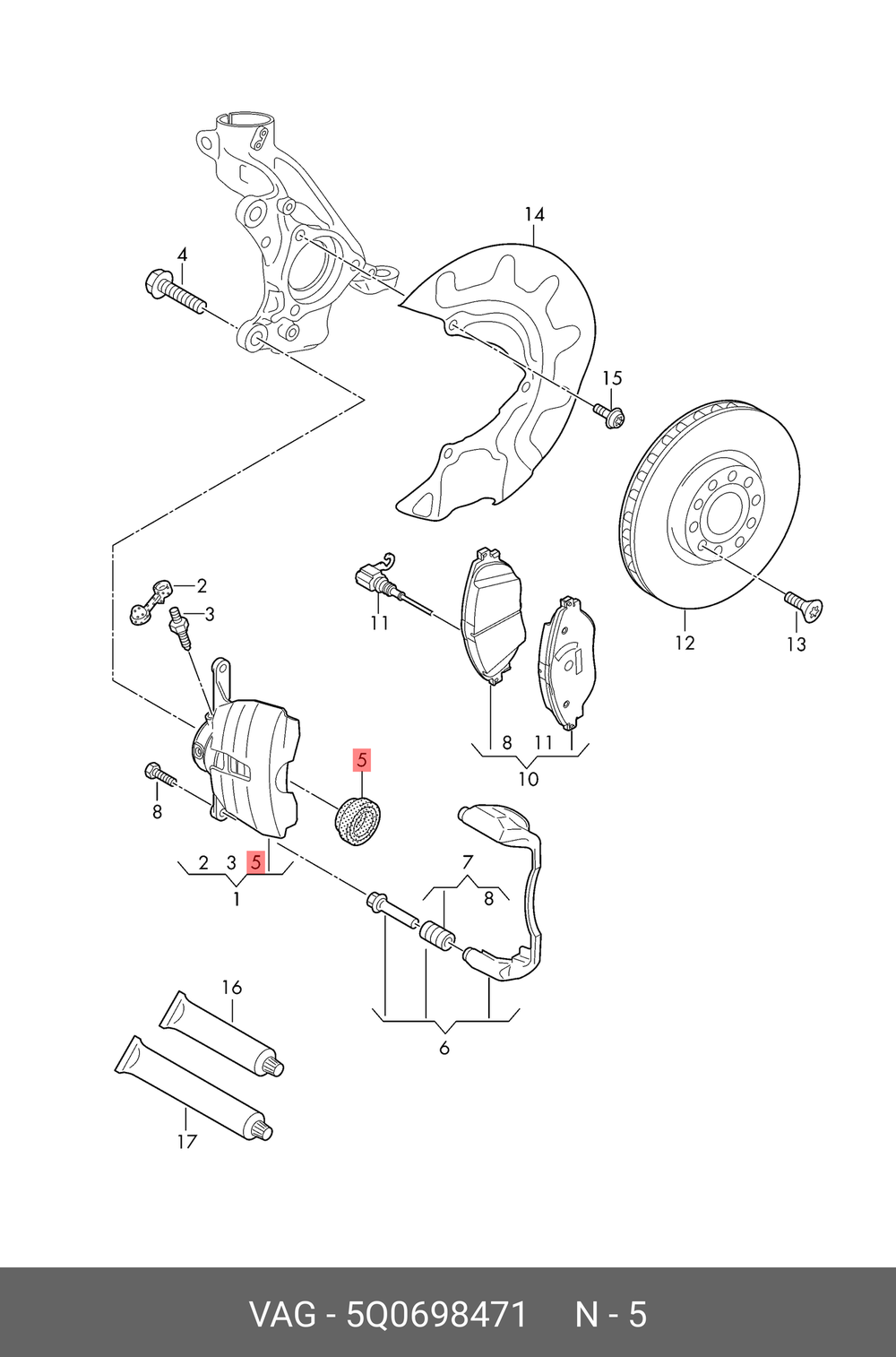 14

4

15

2

3

11

12

13

8

11

10

5

8

2 3 5

1

7

8

6

16

17

VAG - 5Q0698471 N - 5