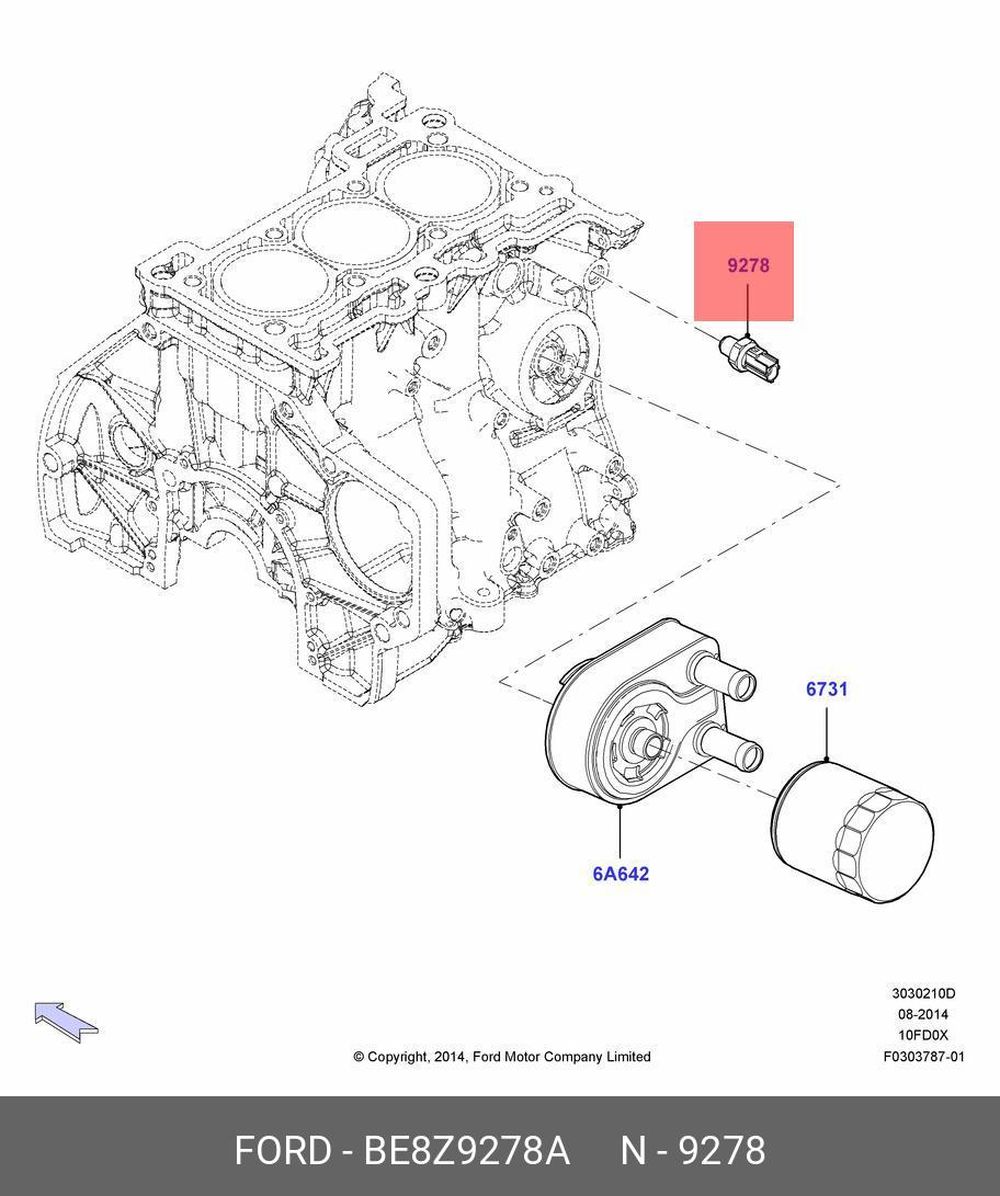 9278

6731

6A642

3030210D
08-2014
10FD0X
F0303787-01

© Copyright, 2014, Ford Motor Company Limited

FORD - BE8Z9278A N - 9278