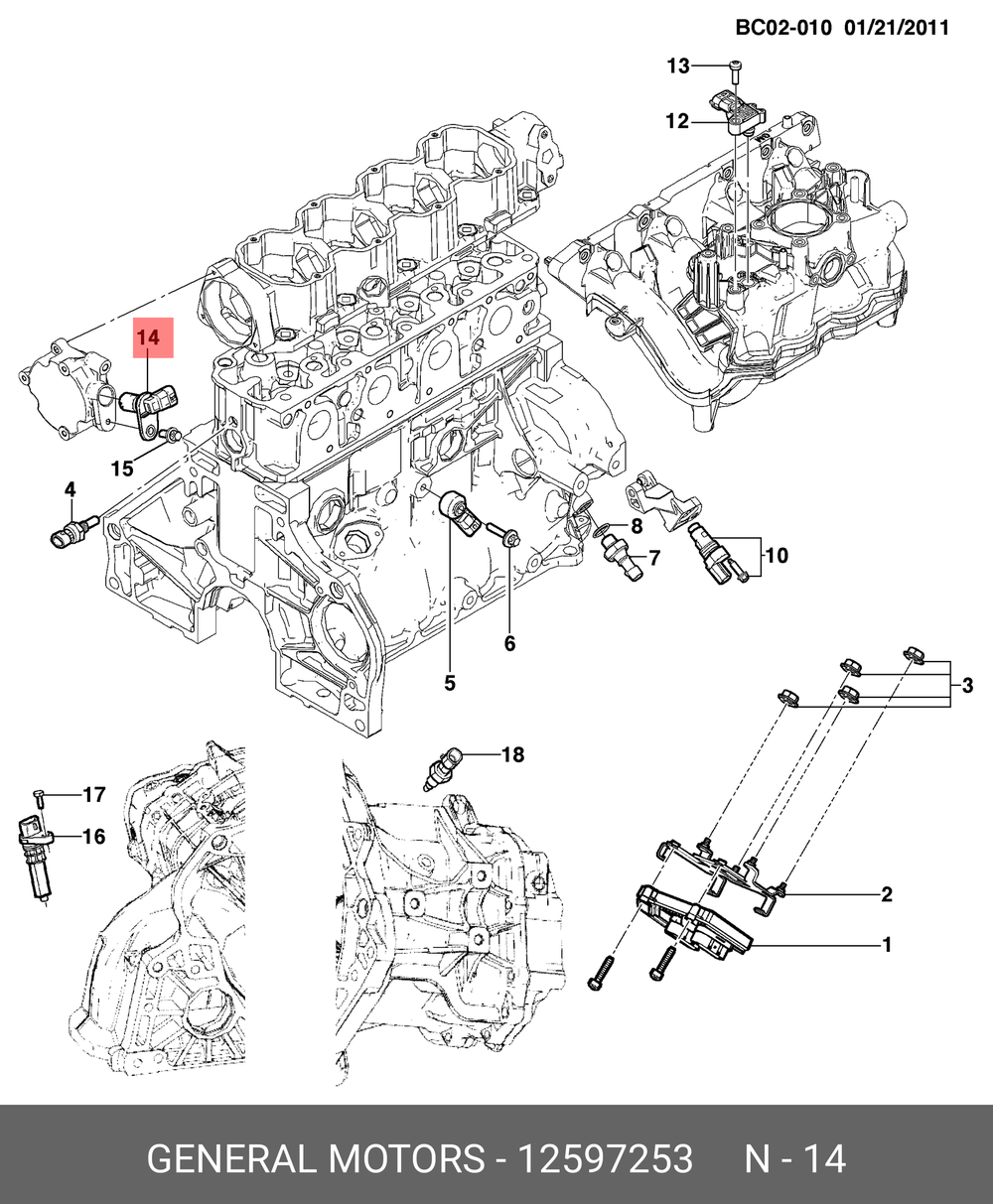 BC02-010 01/21/2011

13
12
14
15
4
8
7
10
6
5
3
18
17
16
2
1

GENERAL MOTORS - 12597253 N - 14