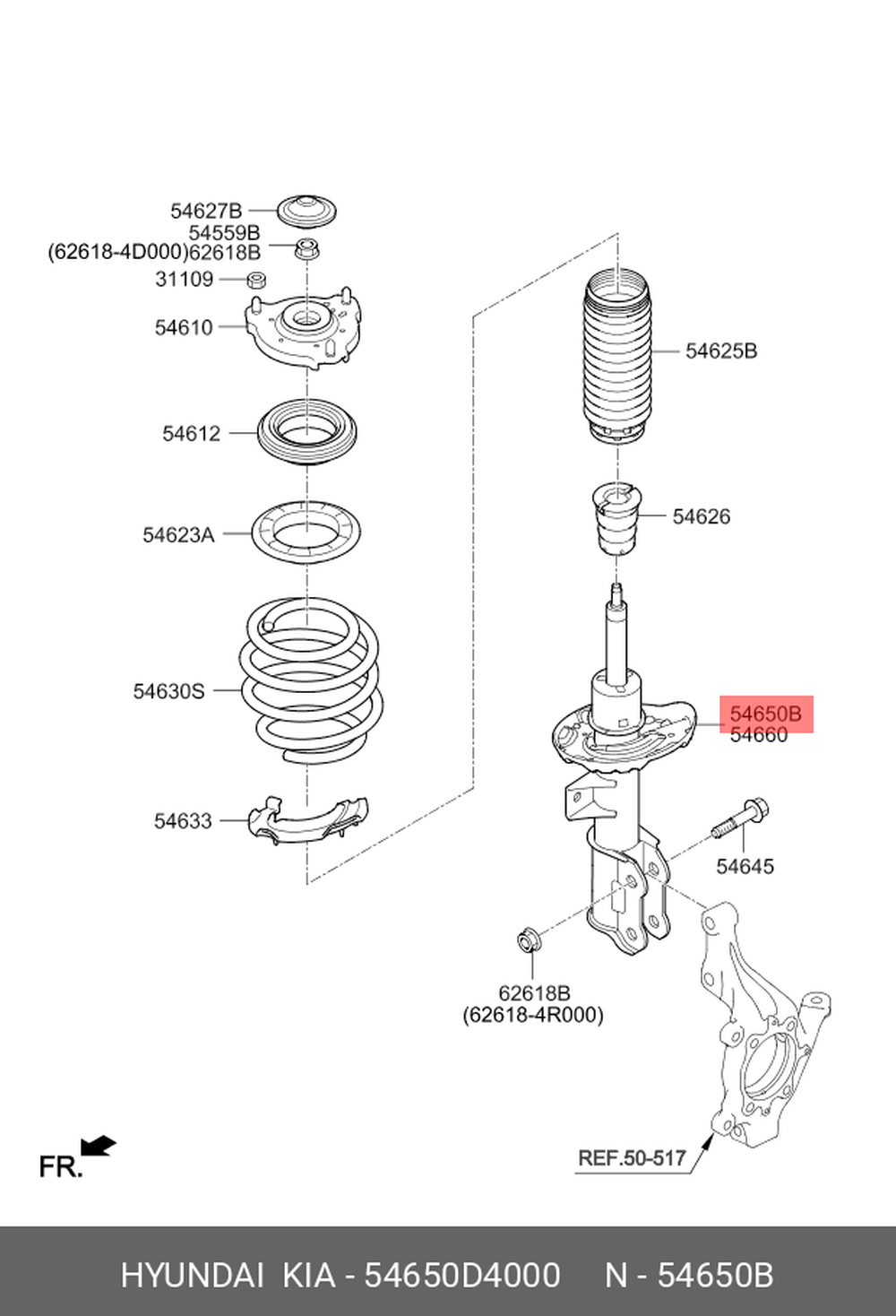 54627B
54559B
(62618-4D000)62618B
31109
54610
54612
54623A
54630S
54633
54625B
54626
54650B
54660
54645
62618B
(62618-4R000)
REF.50-517
FR.

HYUNDAI KIA - 54650D4000 N - 54650B