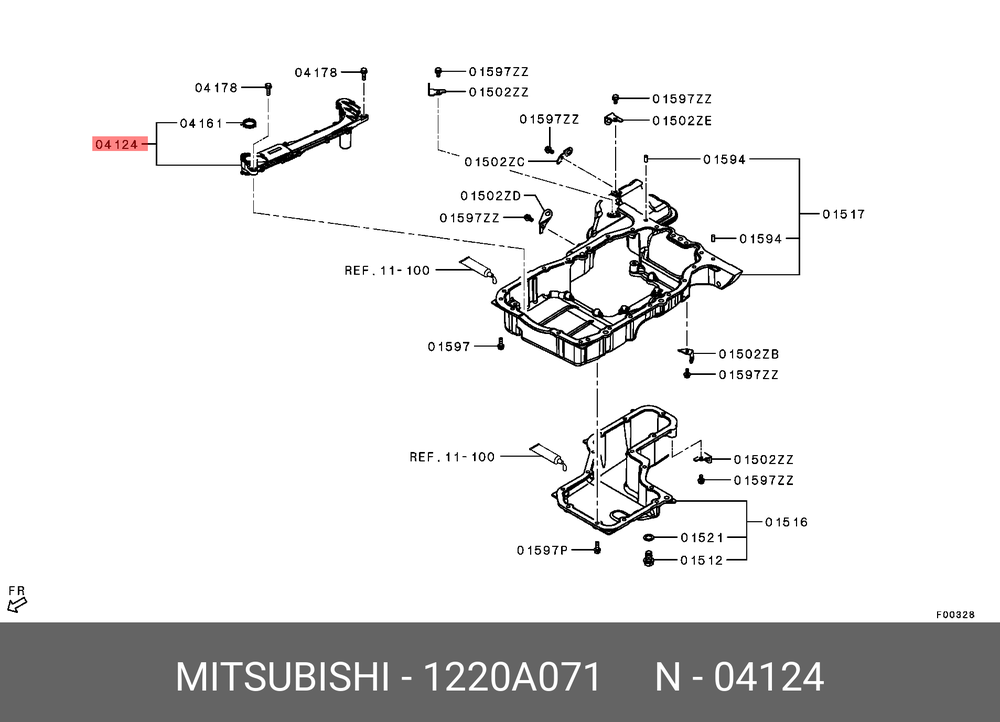 04178
04178
04161
04124
01597ZZ
01502ZZ
01597ZZ
01597ZZ
01502ZE
01502ZC
01594
01502ZD
01597ZZ
01517
01594
REF. 11-100
01597
01502ZB
01597ZZ
REF. 11-100
01502ZZ
01597ZZ
01516
01521
01597P
01512
FR
F00328

MITSUBISHI - 1220A071 N - 04124