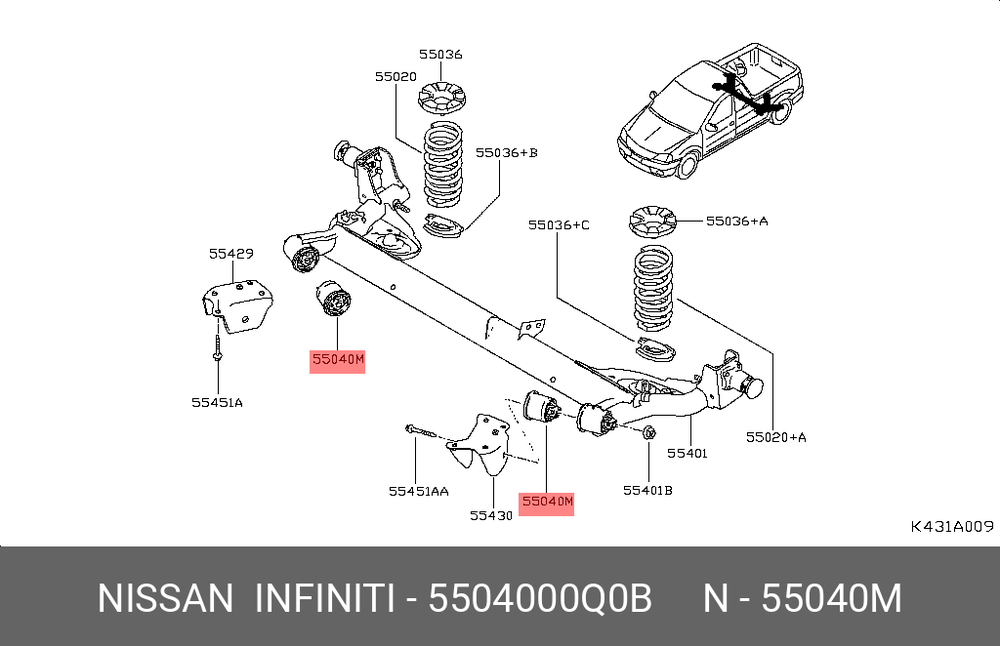 55036
55020
55036+B
55036+C
55036+A
55429
55040M
55451A
55451AA
55430
55040M
55401B
55401
55020+A
K431A009

NISSAN INFINITI - 5504000Q0B N - 55040M