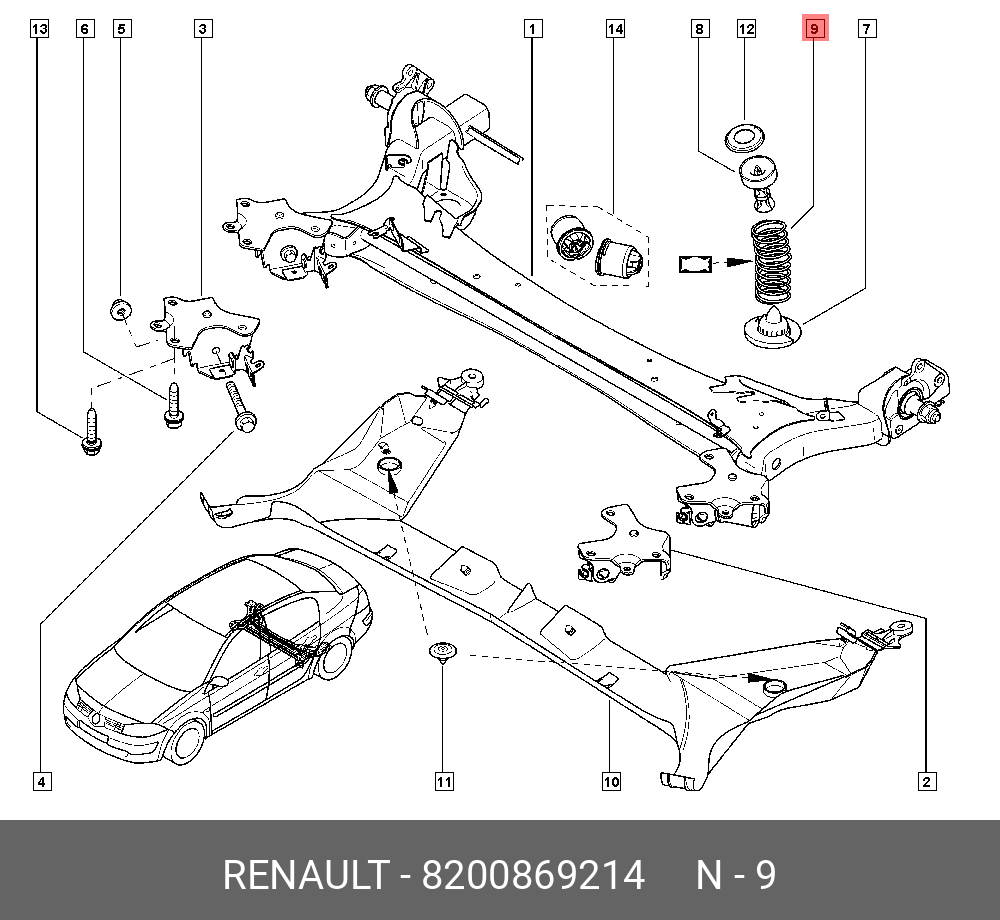 13 6 5 3 1 14 8 12 9 7

4 11 10 2

RENAULT - 8200869214 N - 9