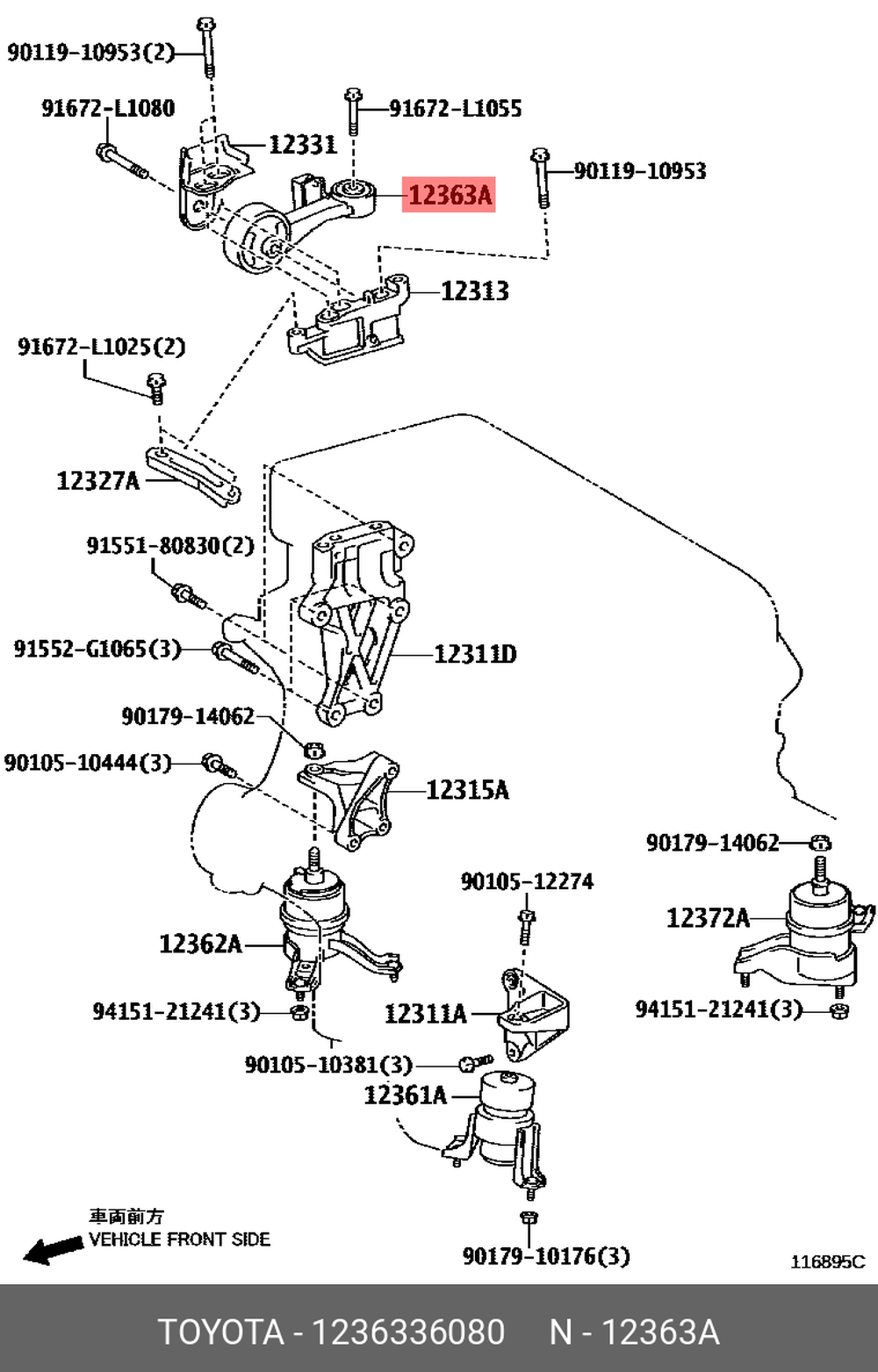 90119-10953(2)

91672-L1080

91672-L1055

12331

90119-10953

12363A

12313

91672-L1025(2)

12327A

91551-80830(2)

91552-G1065(3)

12311D

90179-14062

90105-10444(3)

12315A

90179-14062

90105-12274

12372A

12362A

94151-21241(3)

12311A

94151-21241(3)

90105-10381(3)

12361A

車両前方
VEHICLE FRONT SIDE

90179-10176(3)

116895C

TOYOTA - 1236336080 N - 12363A